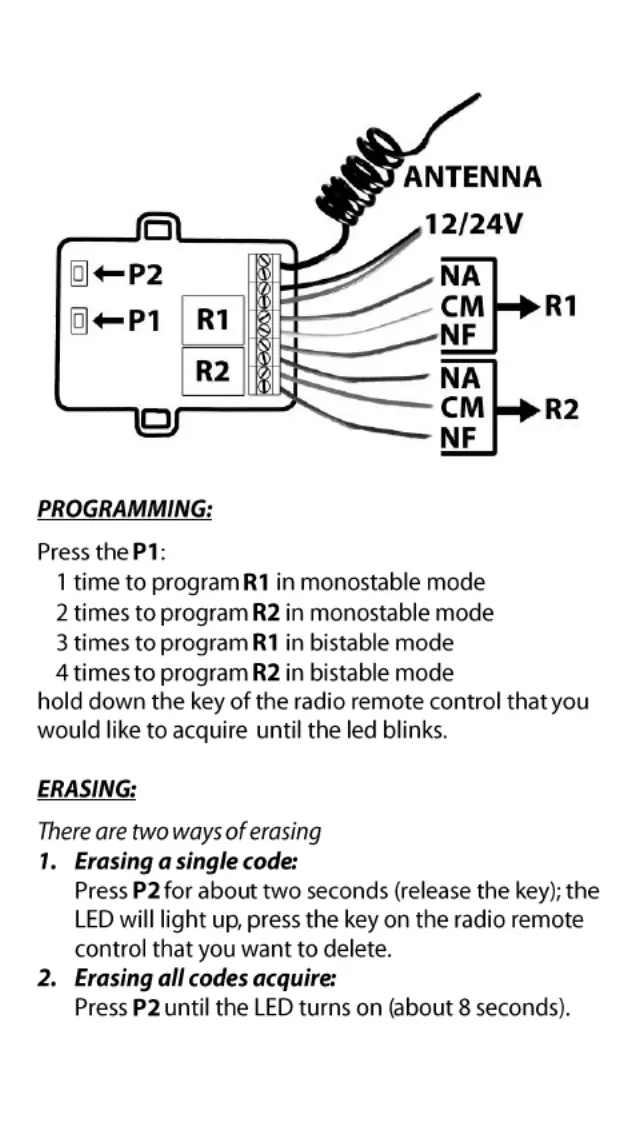 ANTENNA
12/24V
P2
P1
R1
R2
NA
CM
NF
R1
NA
CM
NF
R2

PROGRAMMING:

Press the P1:
1 time to program R1 in monostable mode
2 times to program R2 in monostable mode
3 times to program R1 in bistable mode
4 times to program R2 in bistable mode
hold down the key of the radio remote control that you would like to acquire until the led blinks.

ERASING:

There are two ways of erasing
1. Erasing a single code:
Press P2 for about two seconds (release the key); the LED will light up, press the key on the radio remote control that you want to delete.
2. Erasing all codes acquire:
Press P2 until the LED turns on (about 8 seconds).