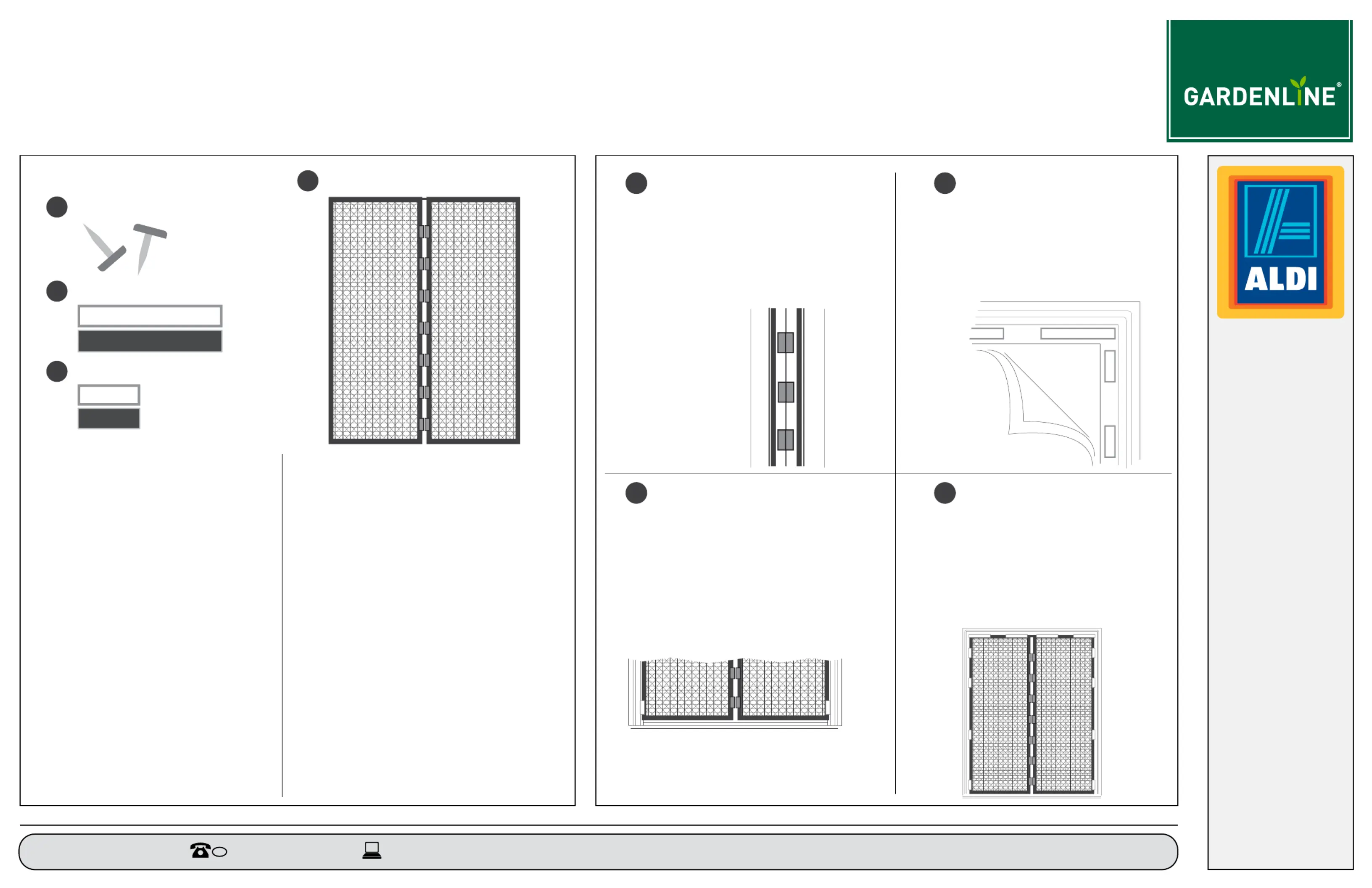 GARDENLINE®

ALDI