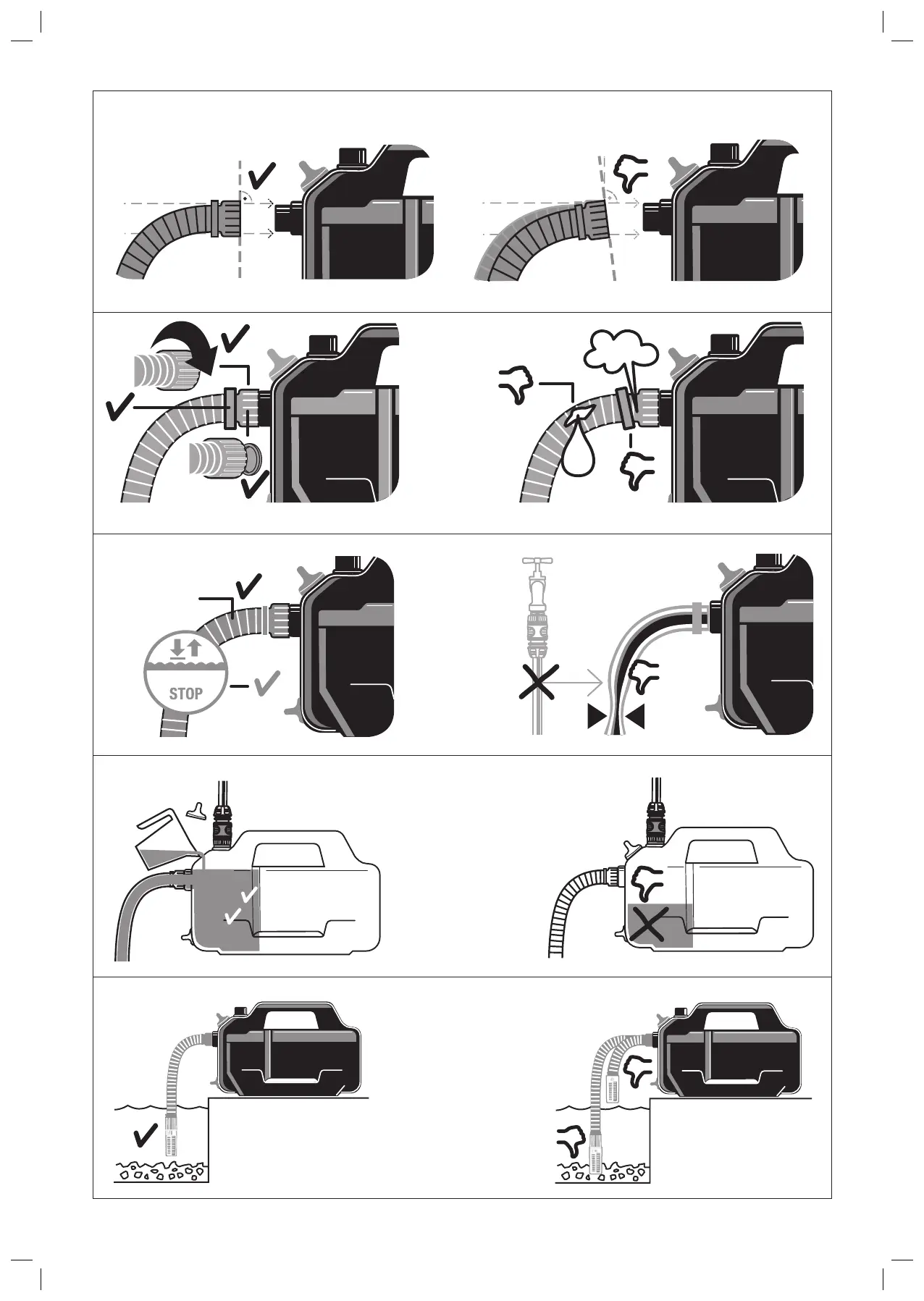 STOP