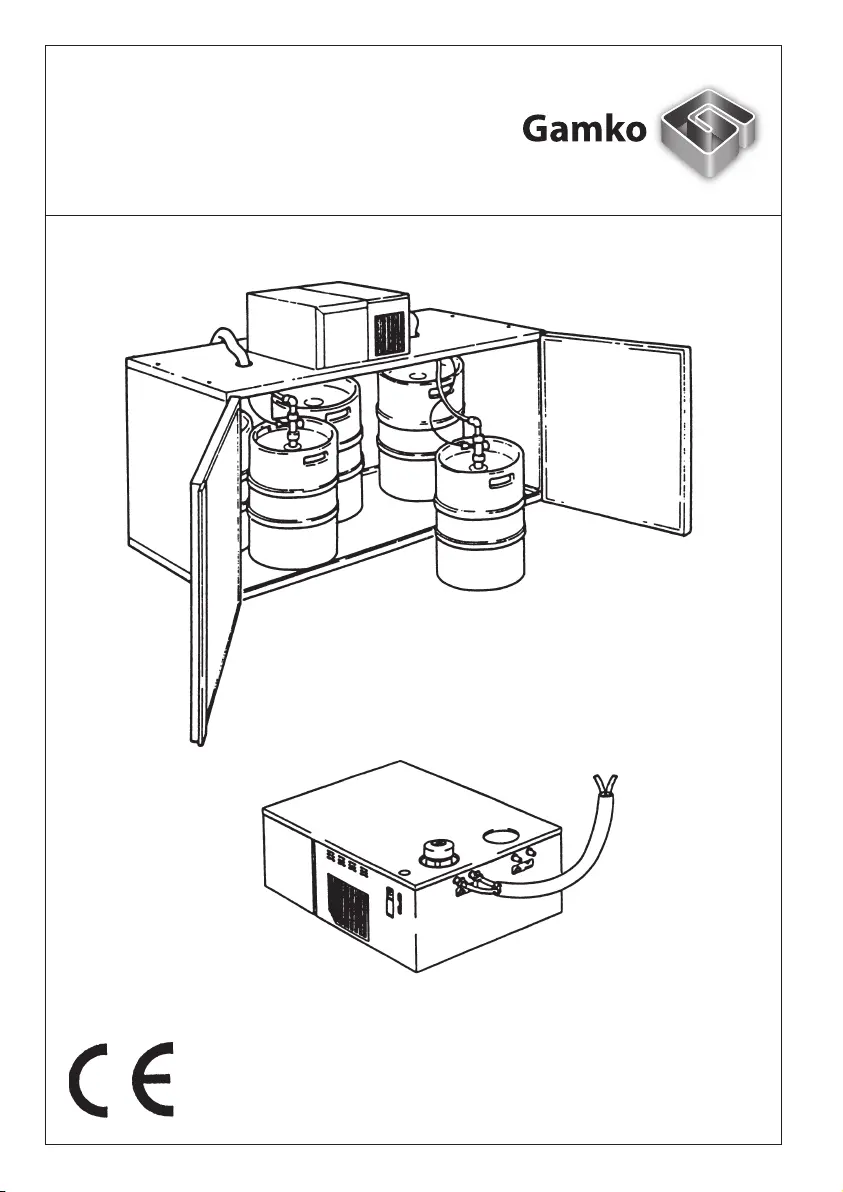 Gamko

CE