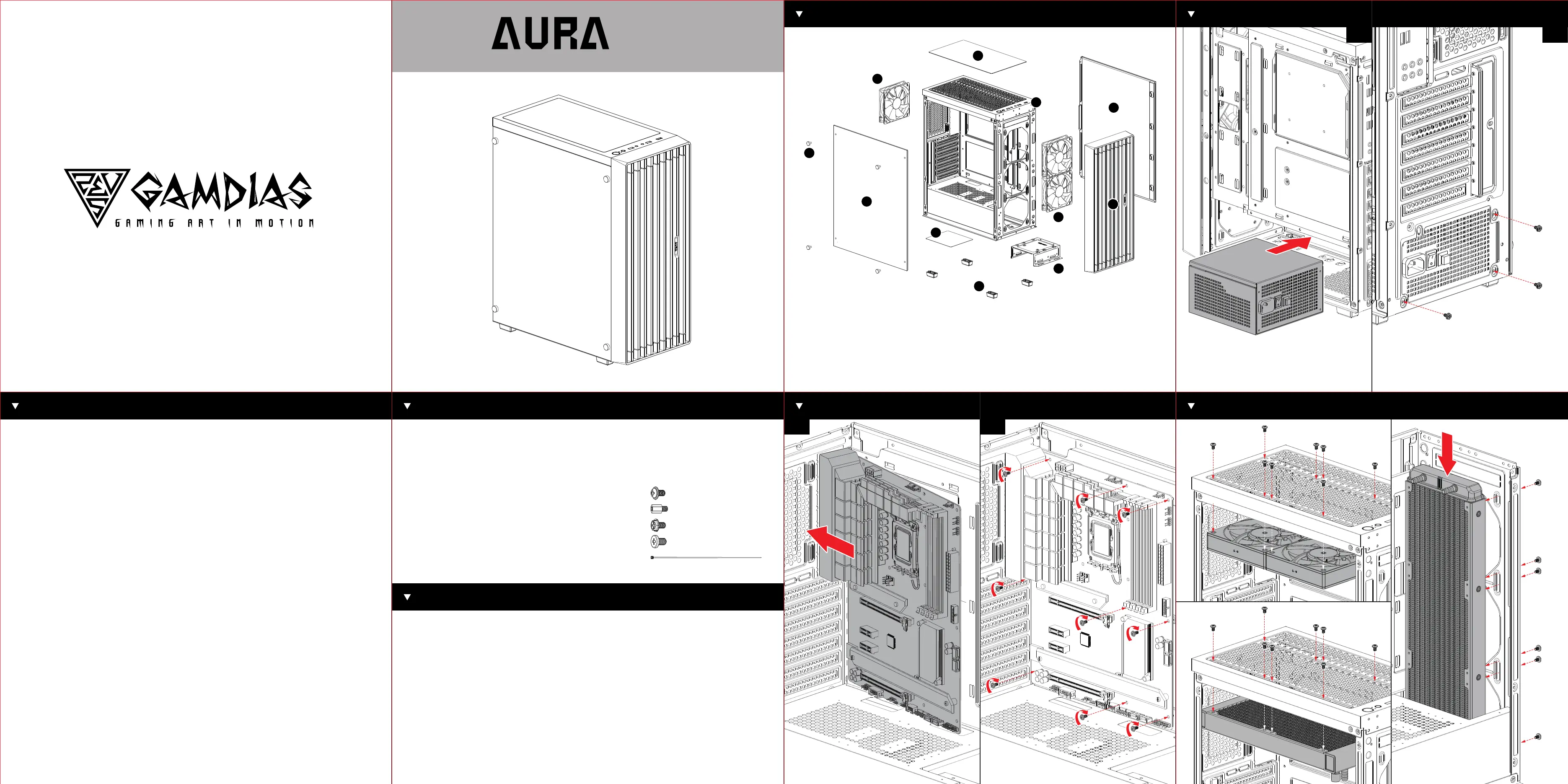 GAMDIAS
GAMING ART IN MOTION

AURA