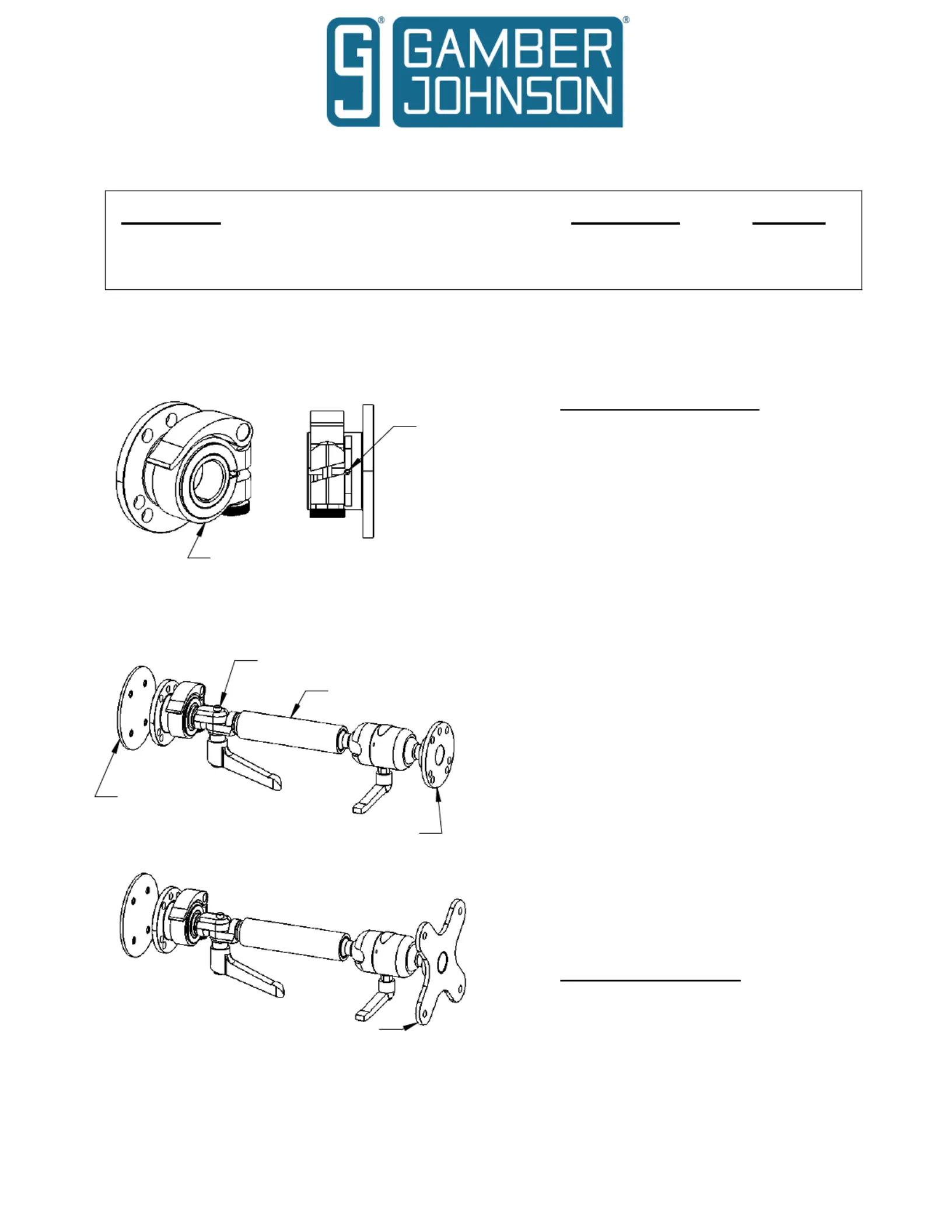 GJ® GAMBER JOHNSON®