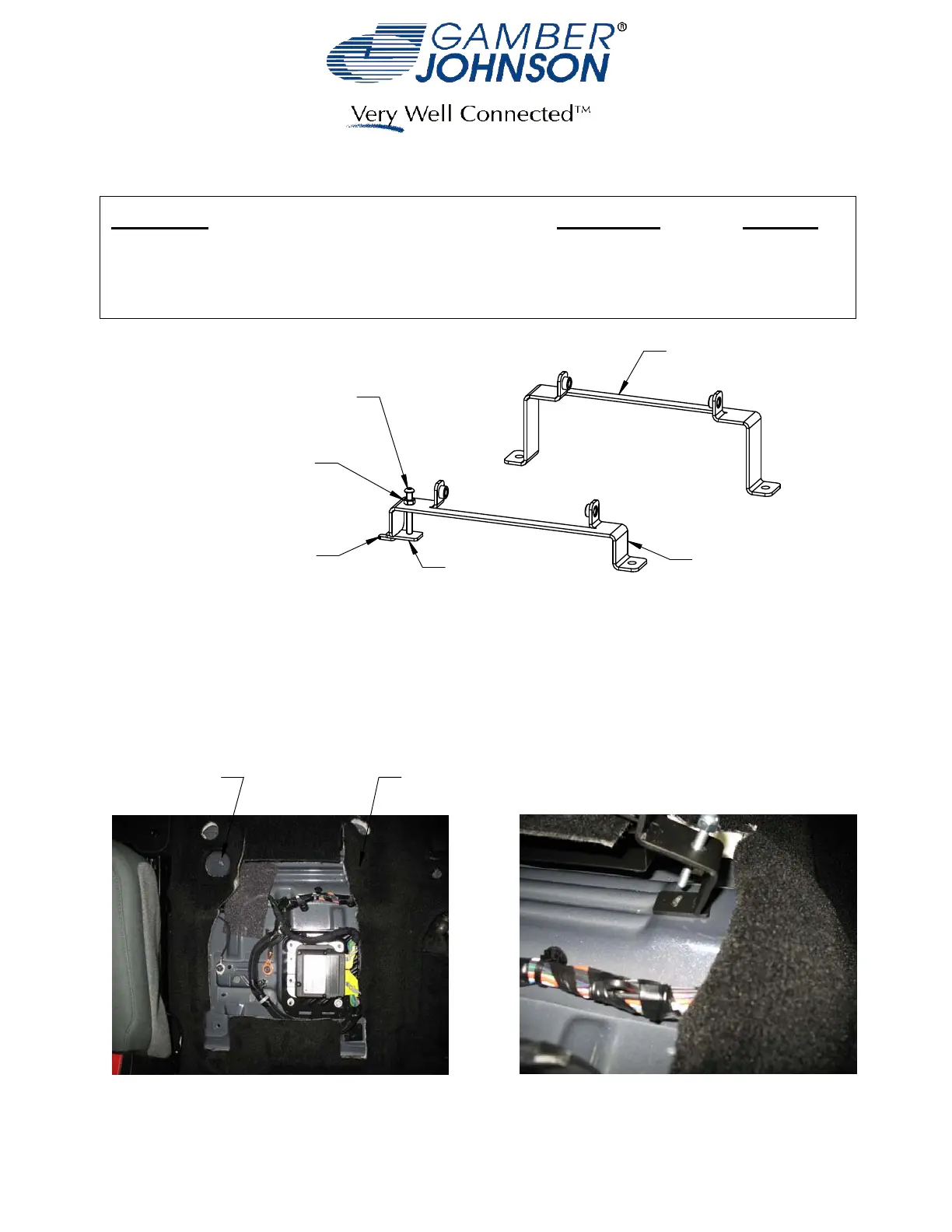 GAMBER®
JOHNSON

Very Well Connected™