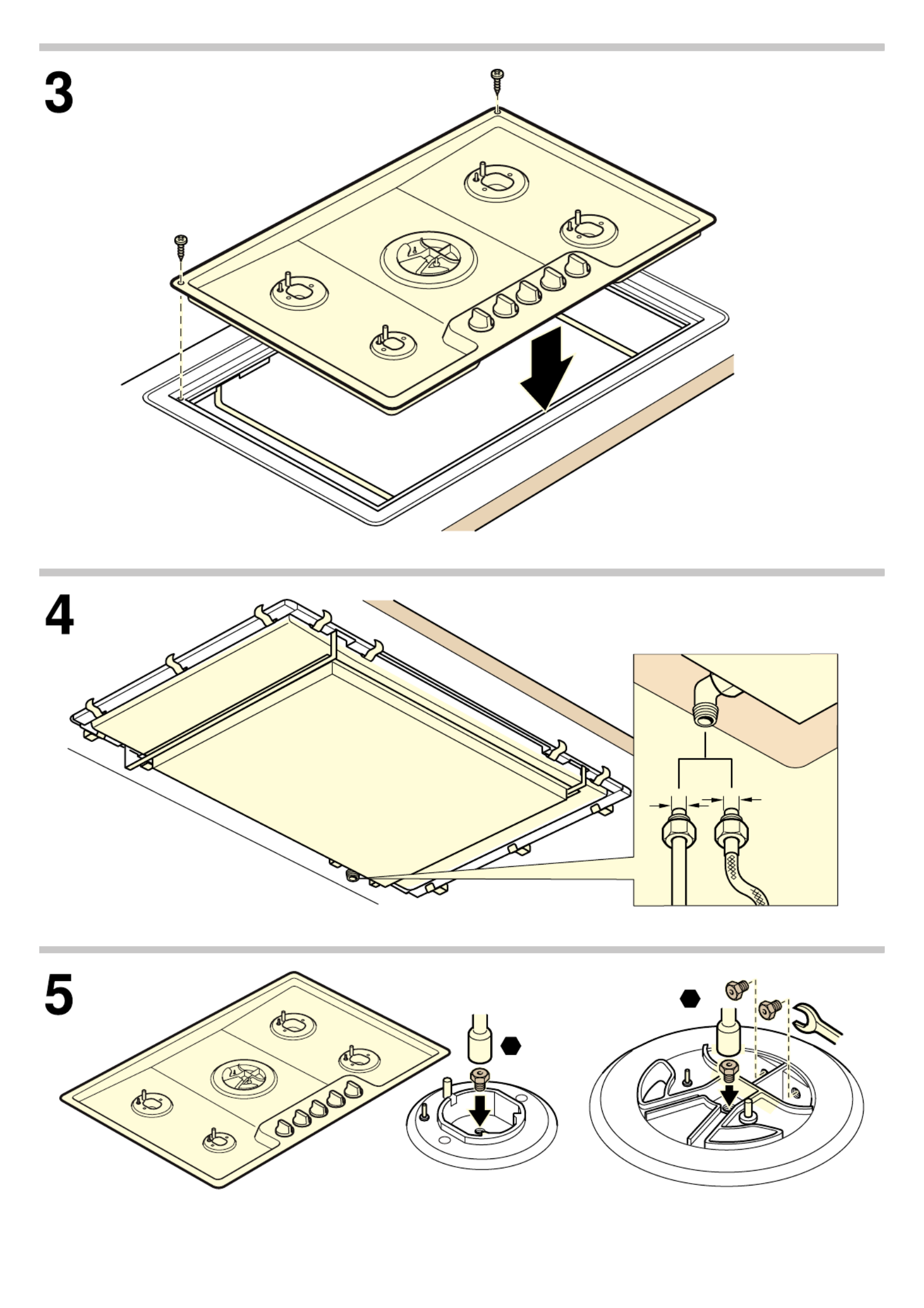 3

4

5