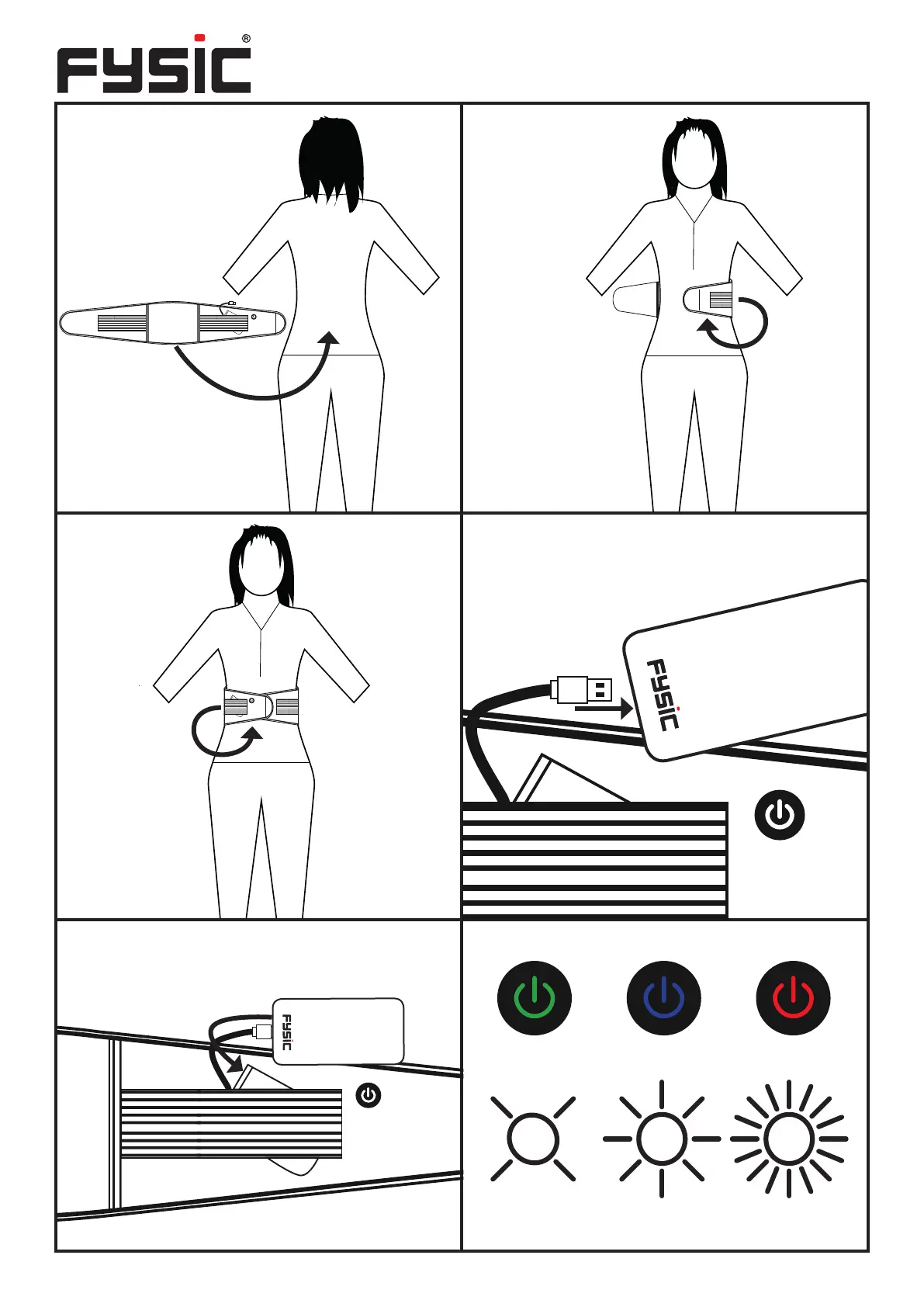 FYSIC®

FYSIC

FYSIC