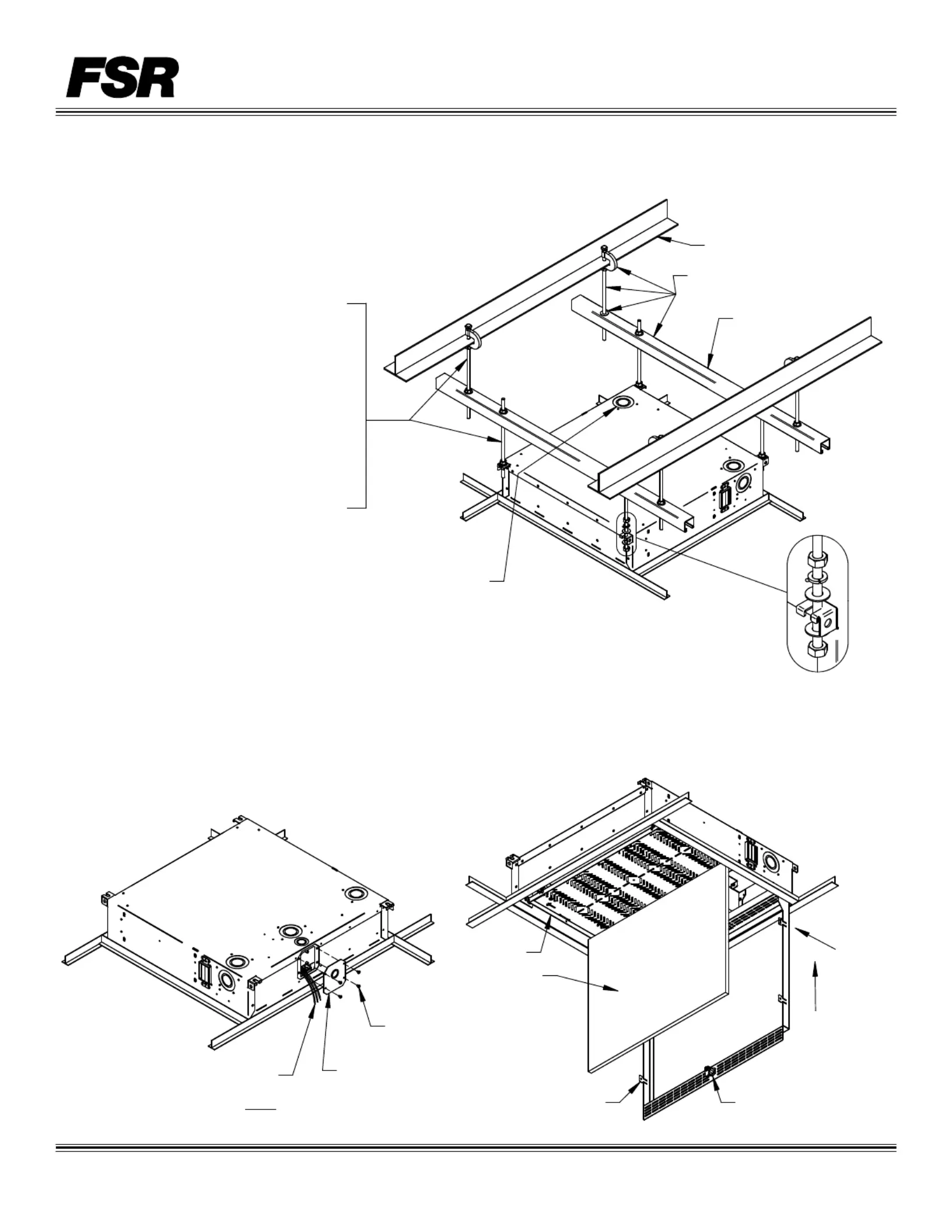 FSR