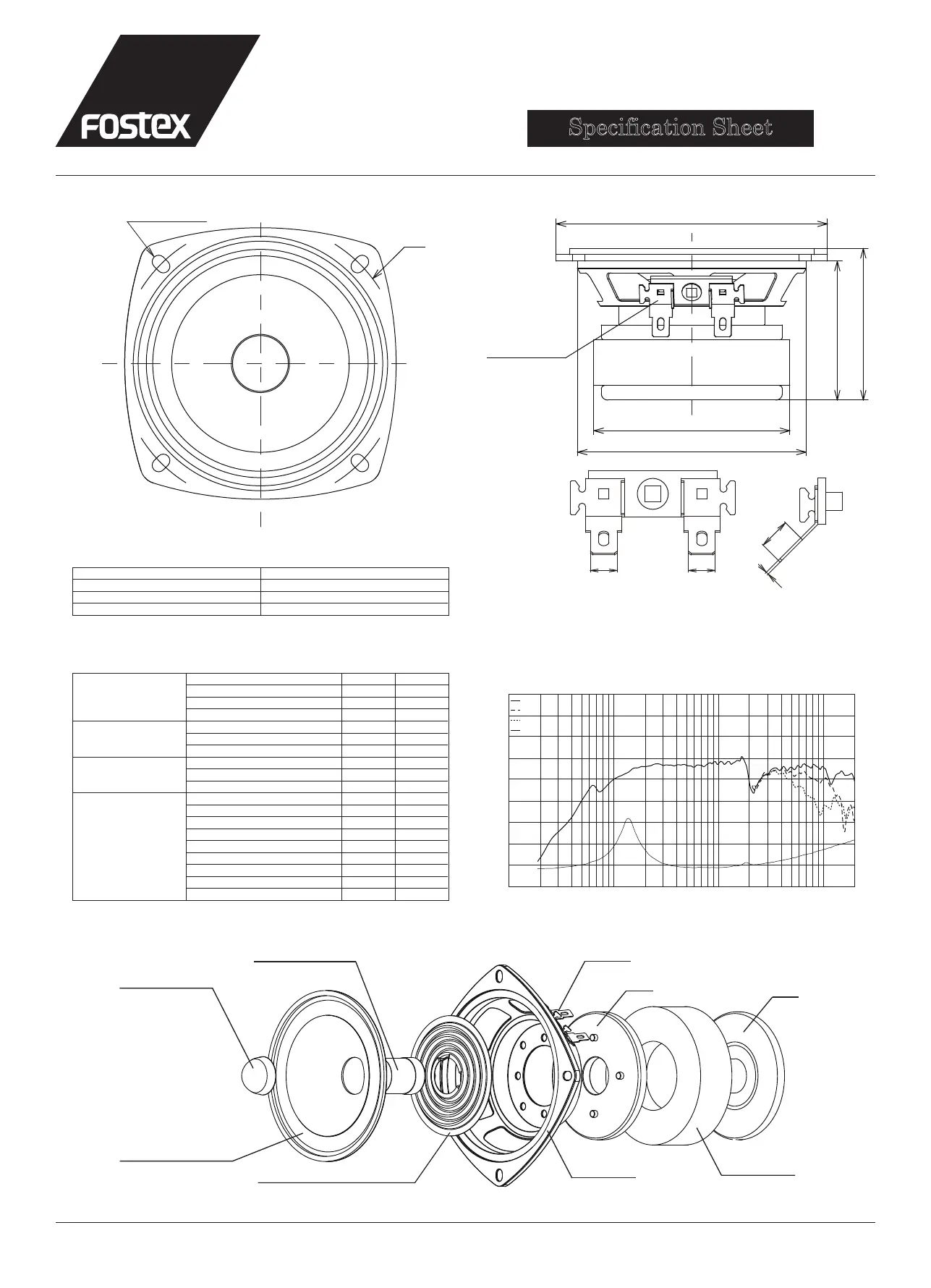 FOSTEX

Specification Sheet