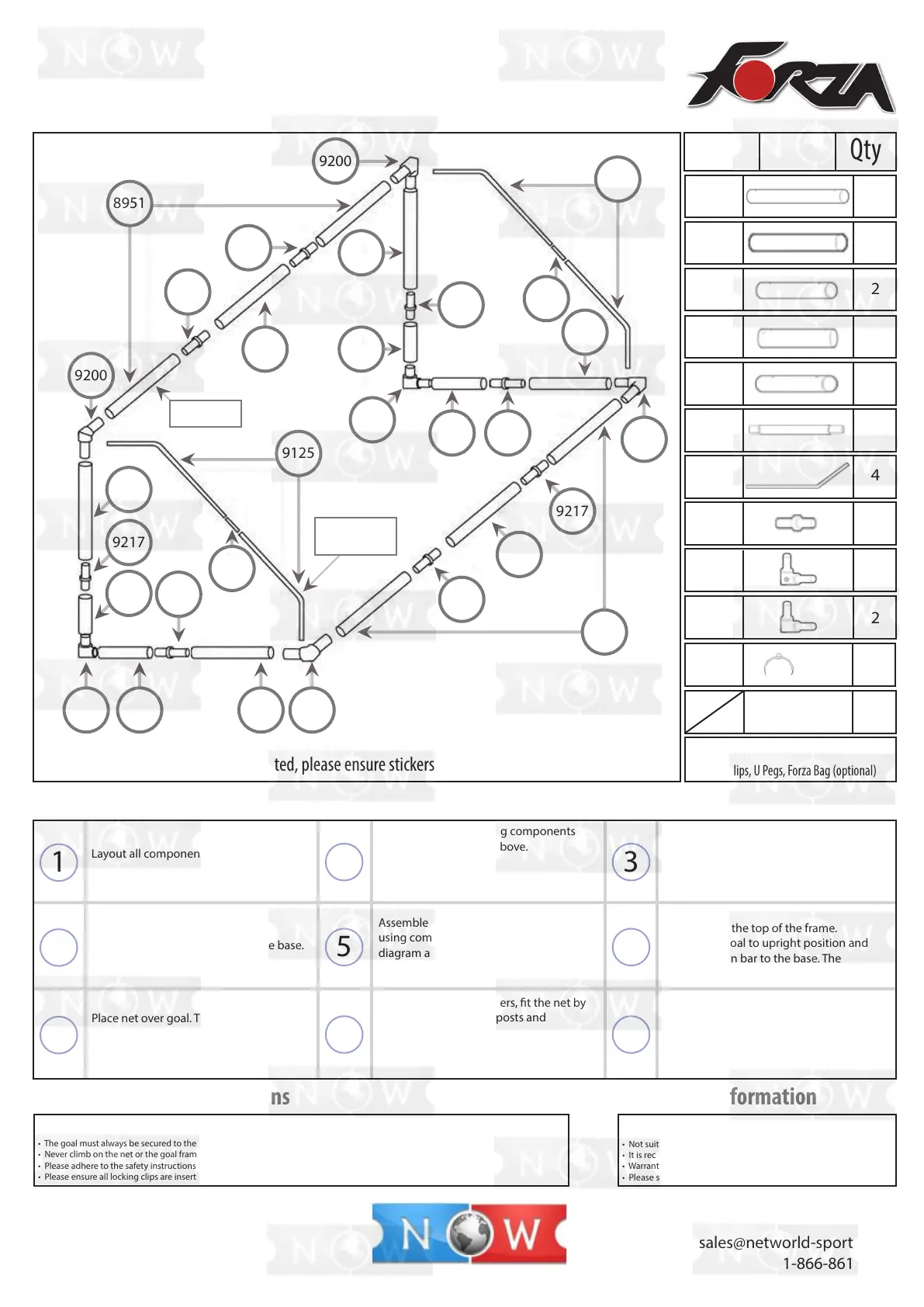 FORZA

9200
8951
9200
9125
9217
9217

ted, please ensure stickers

| | | Qty |
|---|---|---|
| | | |
| | | |
| | | 2 |
| | | |
| | | |
| | | |
| | | 4 |
| | | |
| | | |
| | | 2 |
| | | |
| | | |

lips, U Pegs, Forza Bag (optional)

1 Layout all componen

g components bove.

3

e base.

5 Assemble using com diagram a

the top of the frame. oal to upright position and n bar to the base. The

Place net over goal. T

ers, fit the net by posts and

ns

formation

• The goal must always be secured to the
• Never climb on the net or the goal fram
• Please adhere to the safety instructions
• Please ensure all locking clips are insert

• Not suit
• It is rec
• Warrant
• Please s

NOW

sales@networld-sport
1-866-861