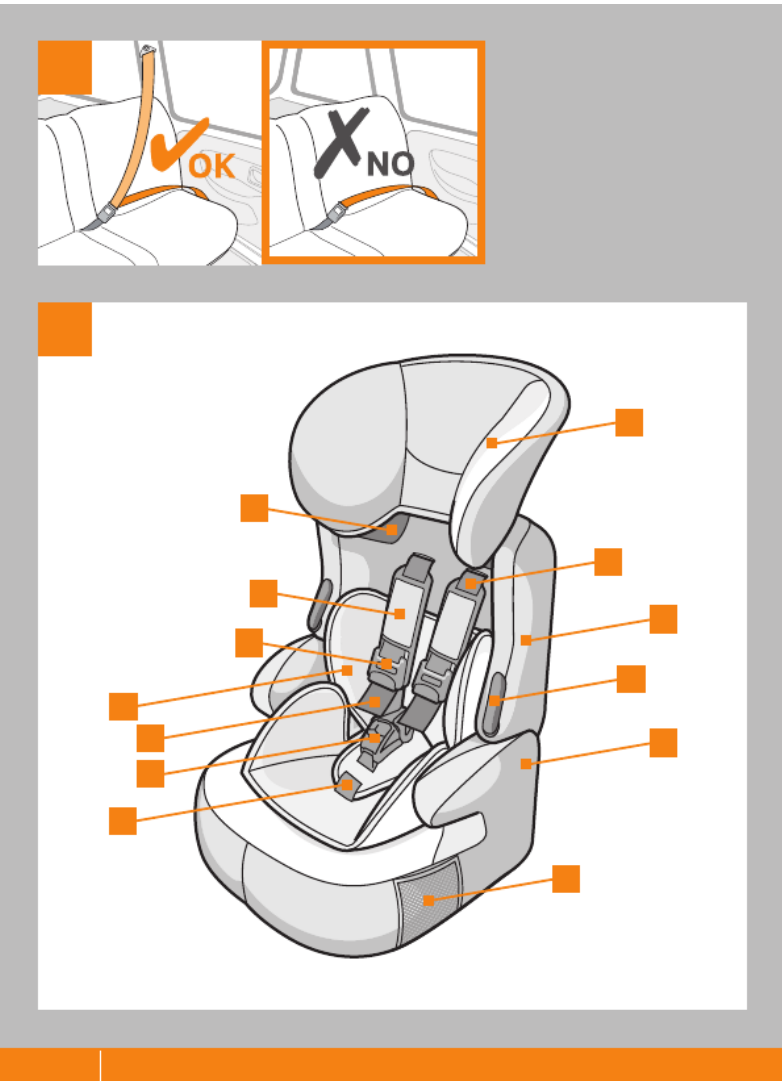 OK

NO