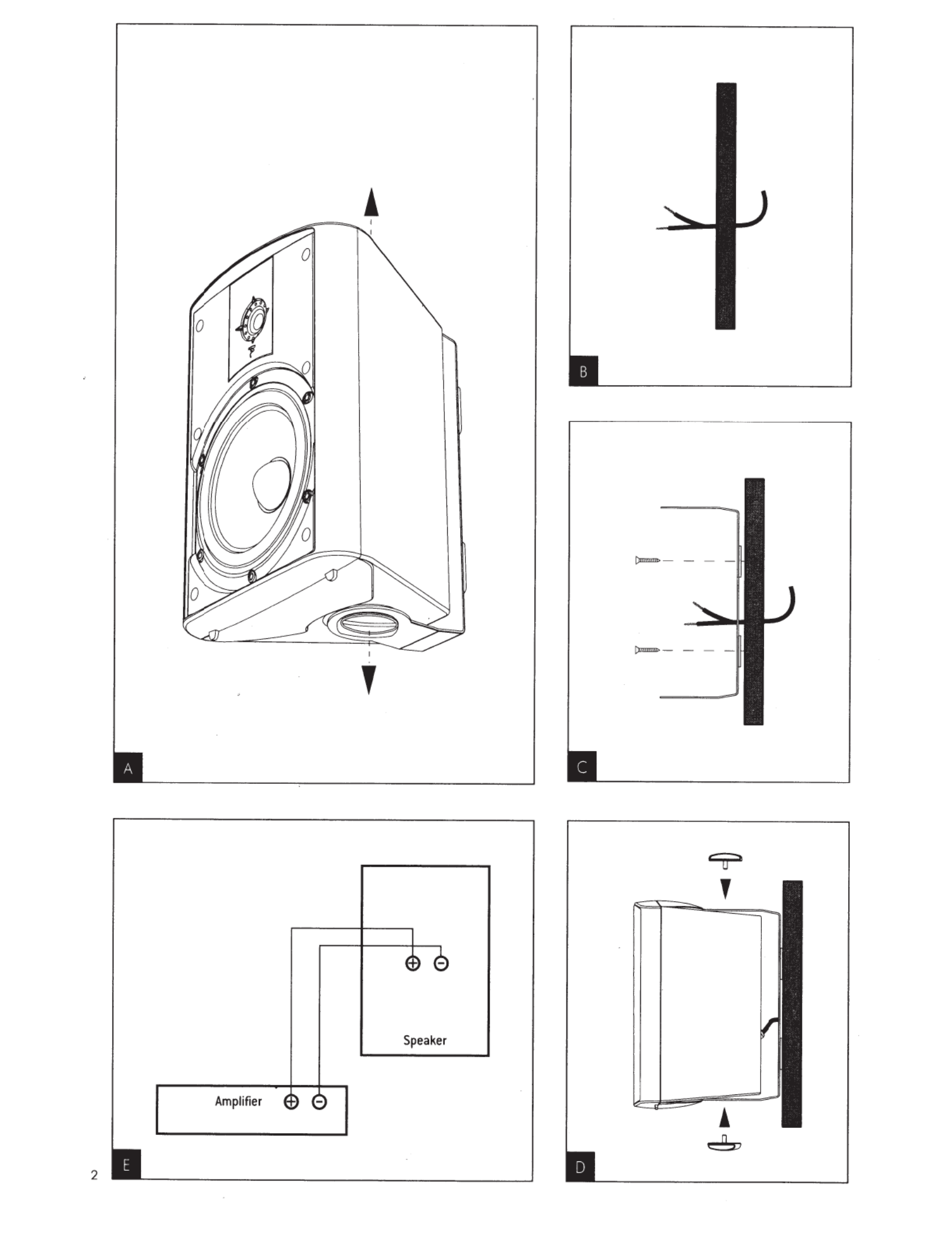 A

B

C

Speaker

Amplifier

E

D

2