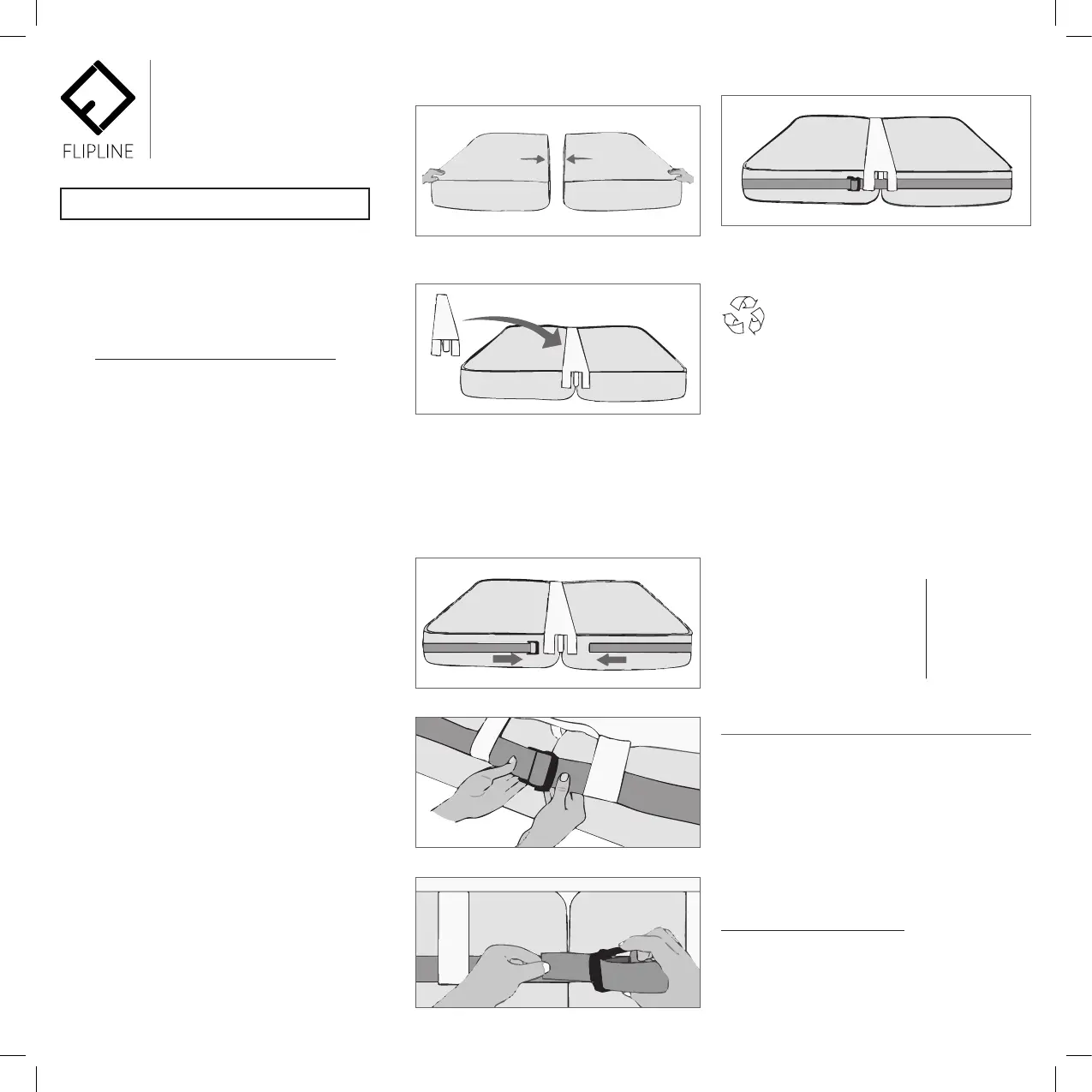 FLIPLINE