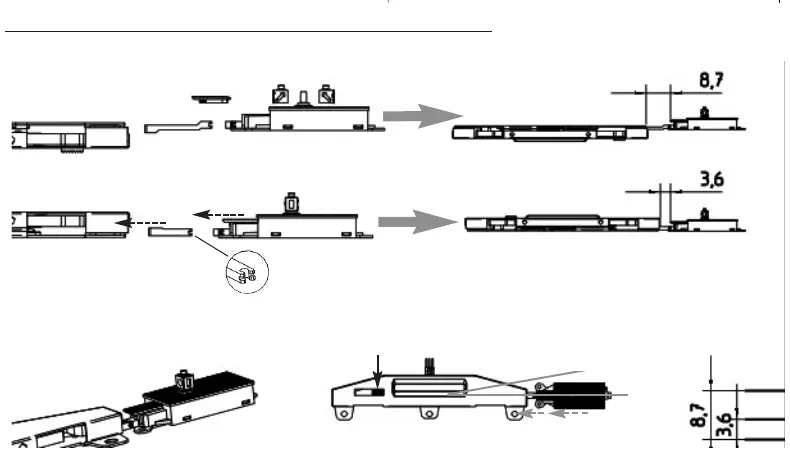 8,7

3,6

8,7

3,6