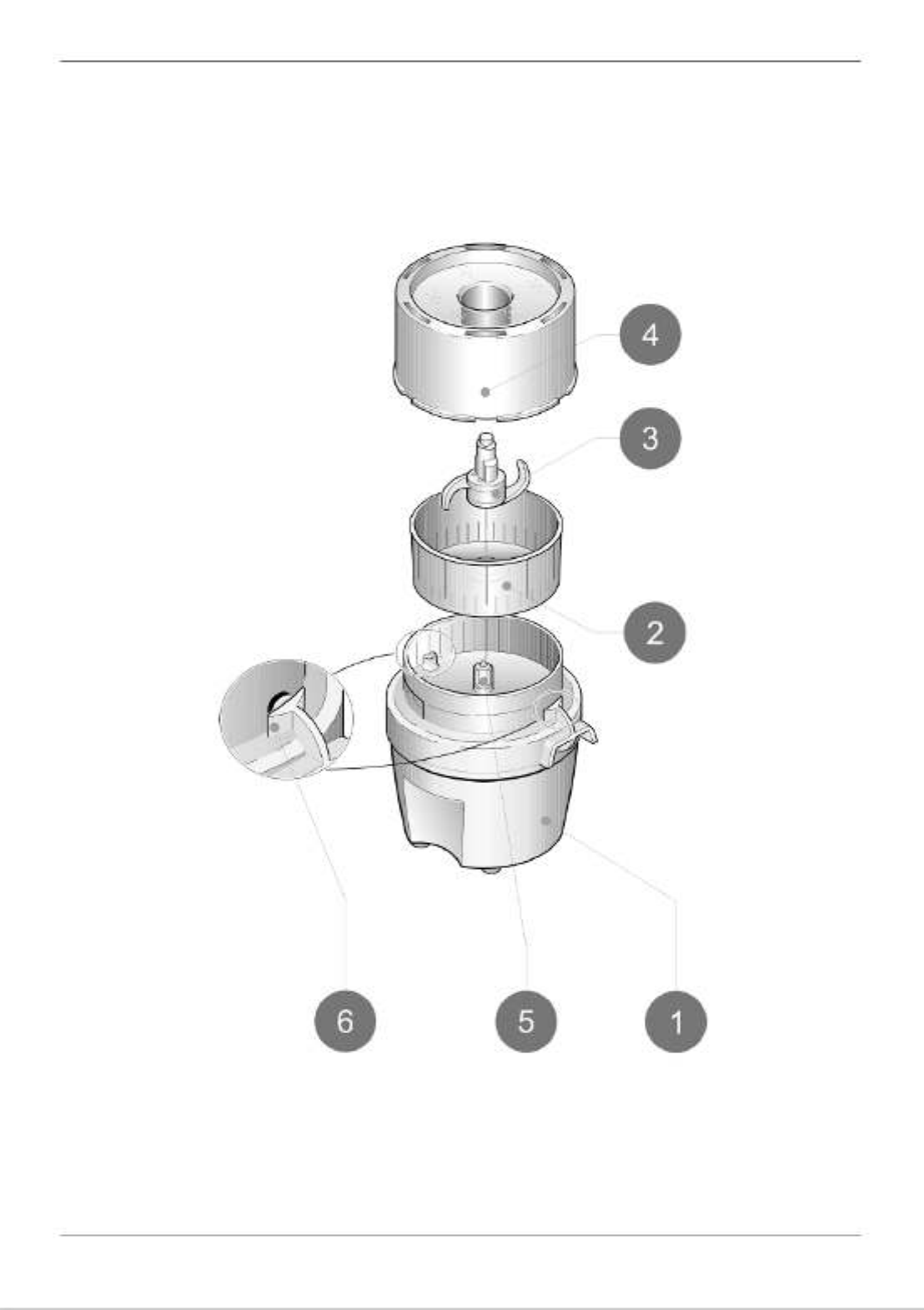 4
3
2
6
5
1