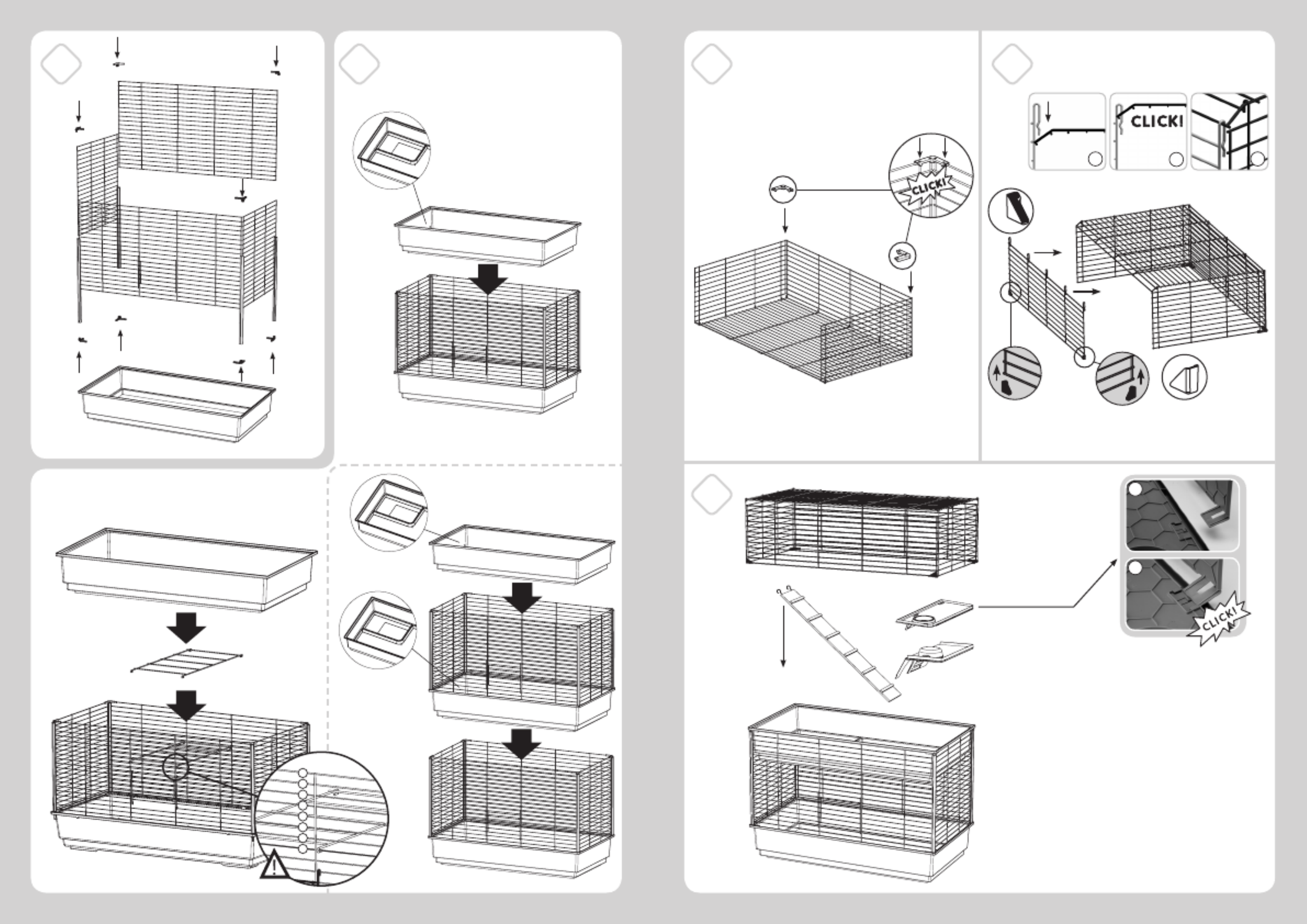 CLICK!

CLICK!

CLICK!