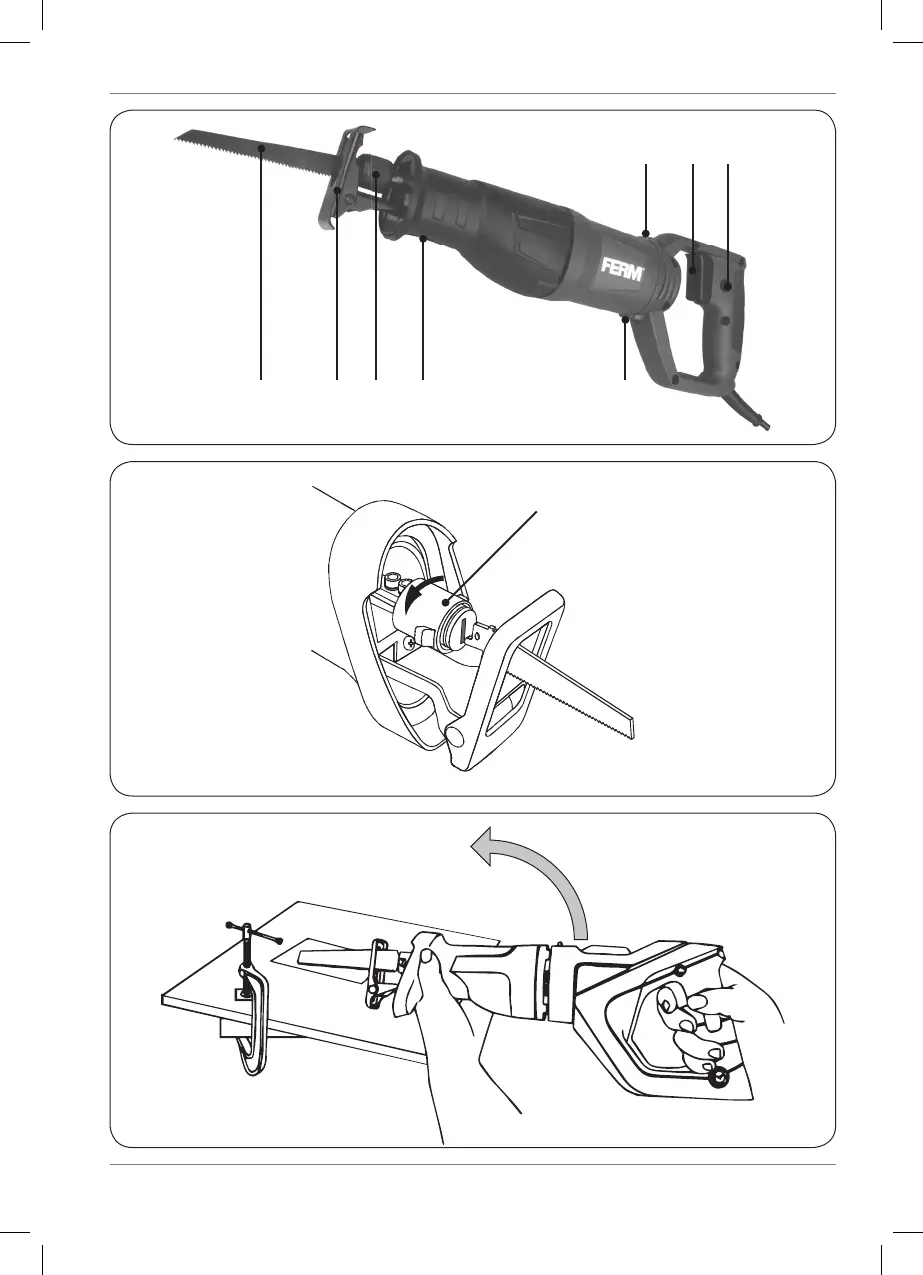 FERM