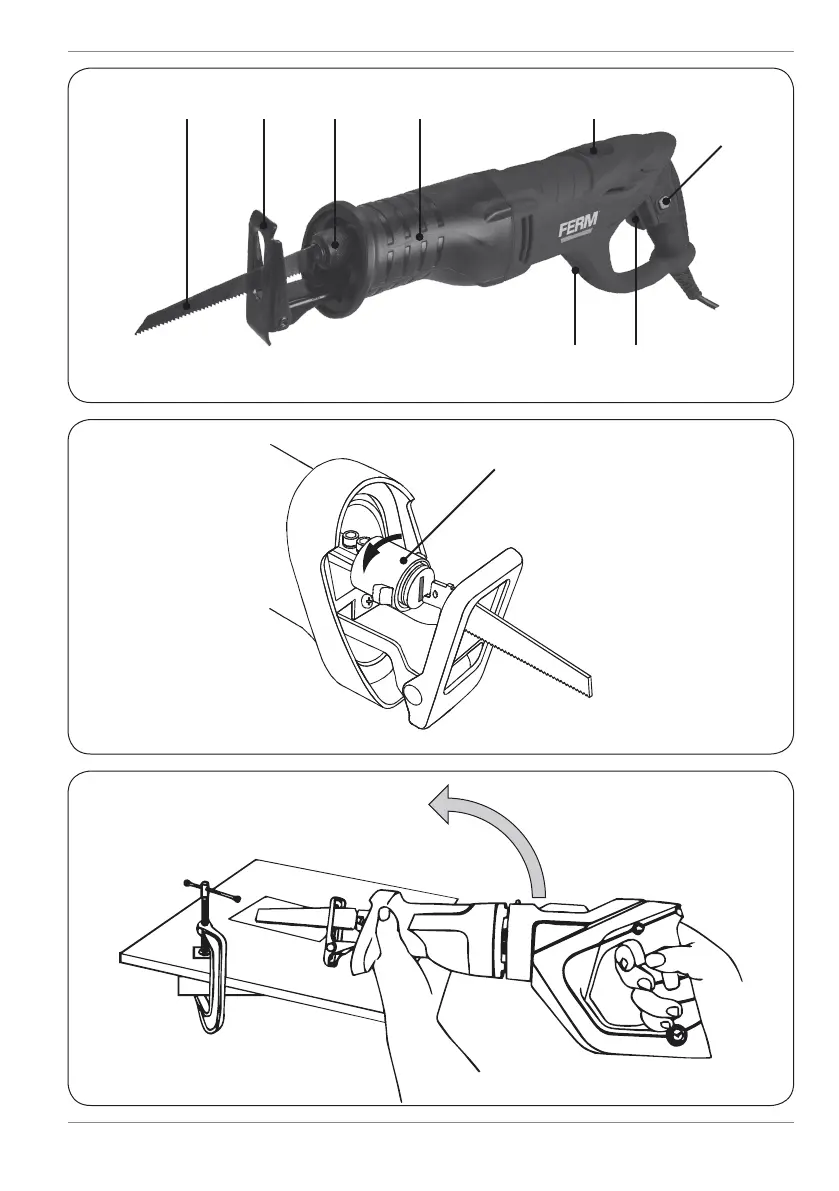 FERM