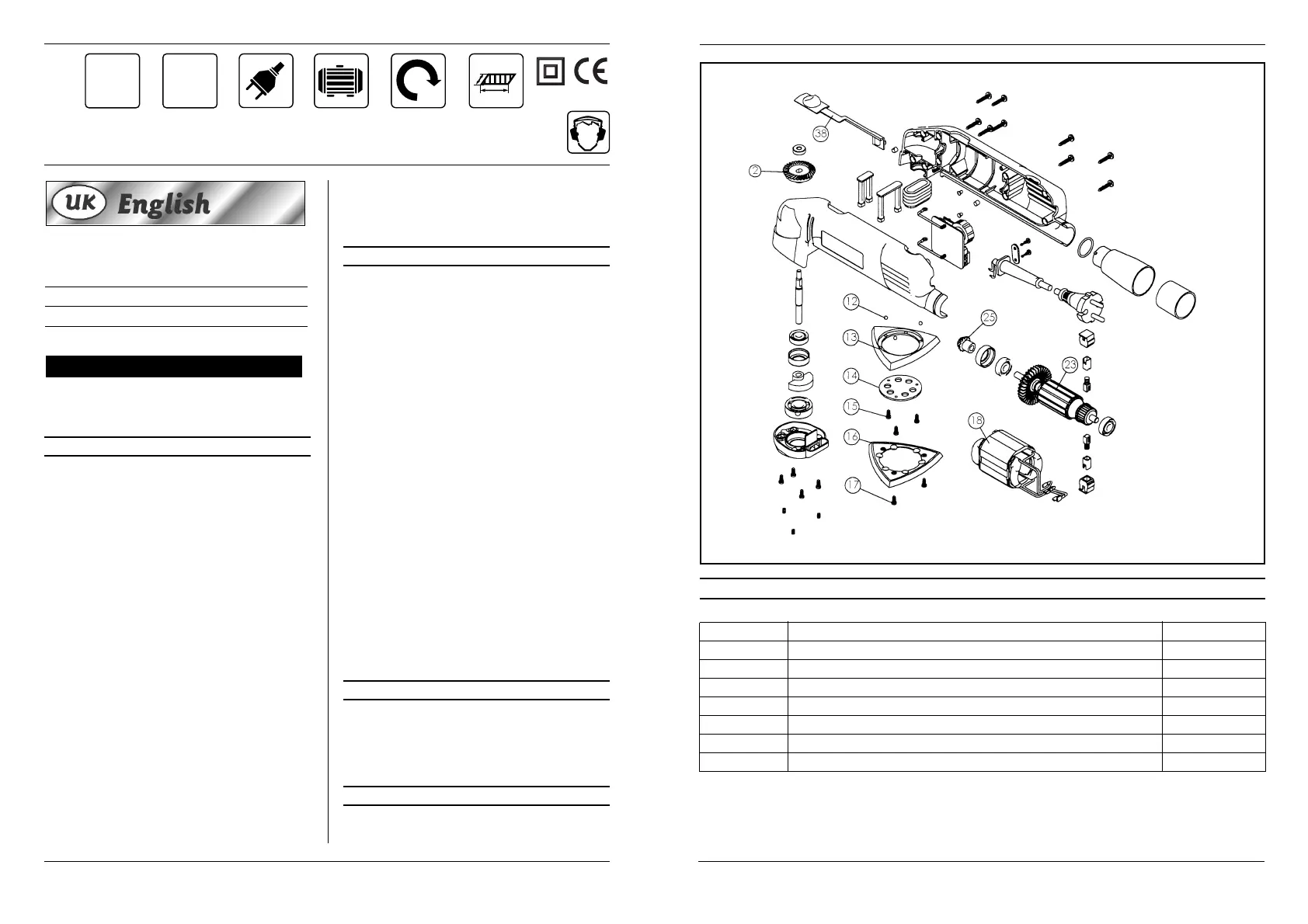 CE

UK English

38

2

12

13

14

15

16

17

25

23

18