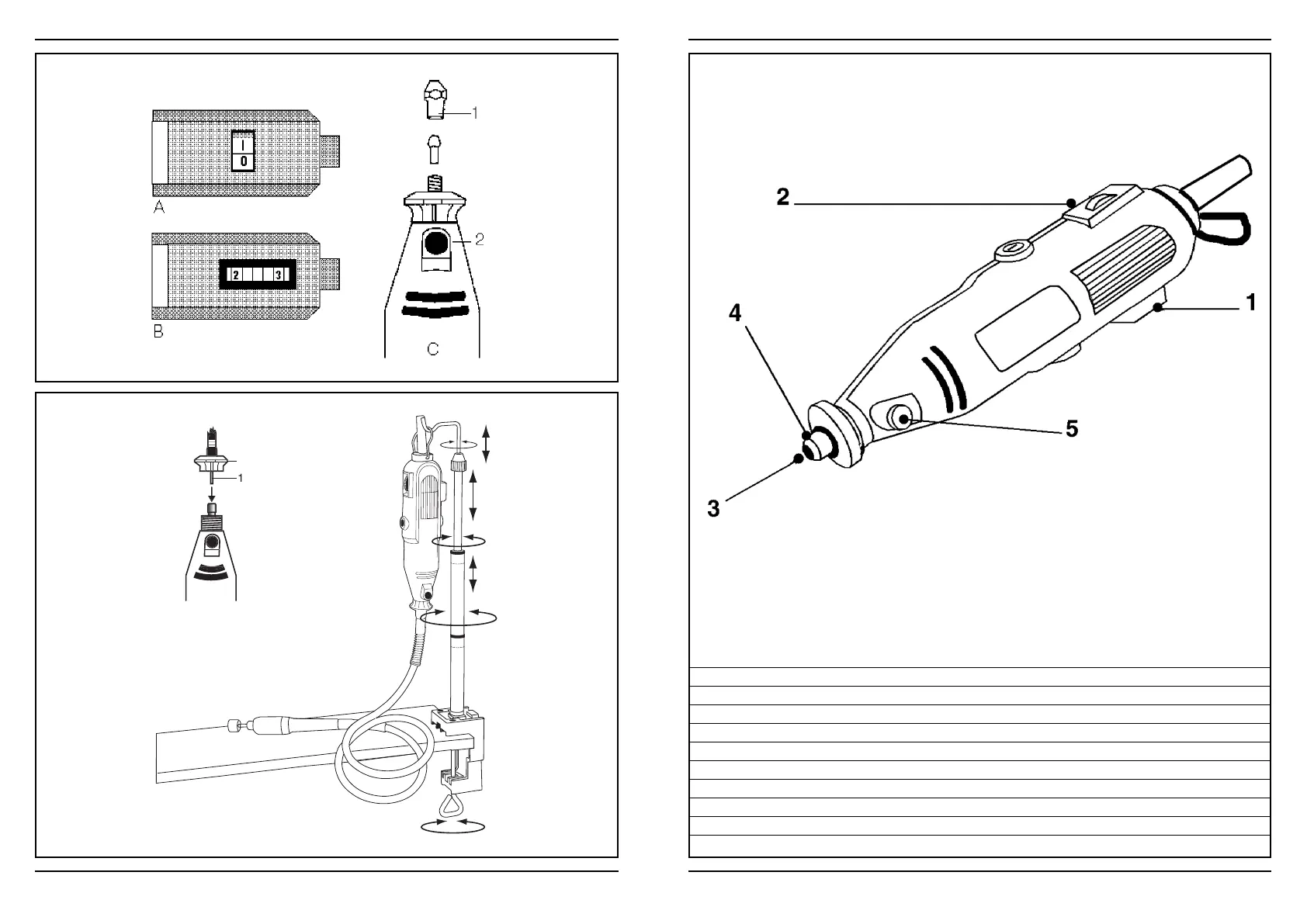 I
0
A
2 3
B
1
2
C
1
2
1
4
5
3