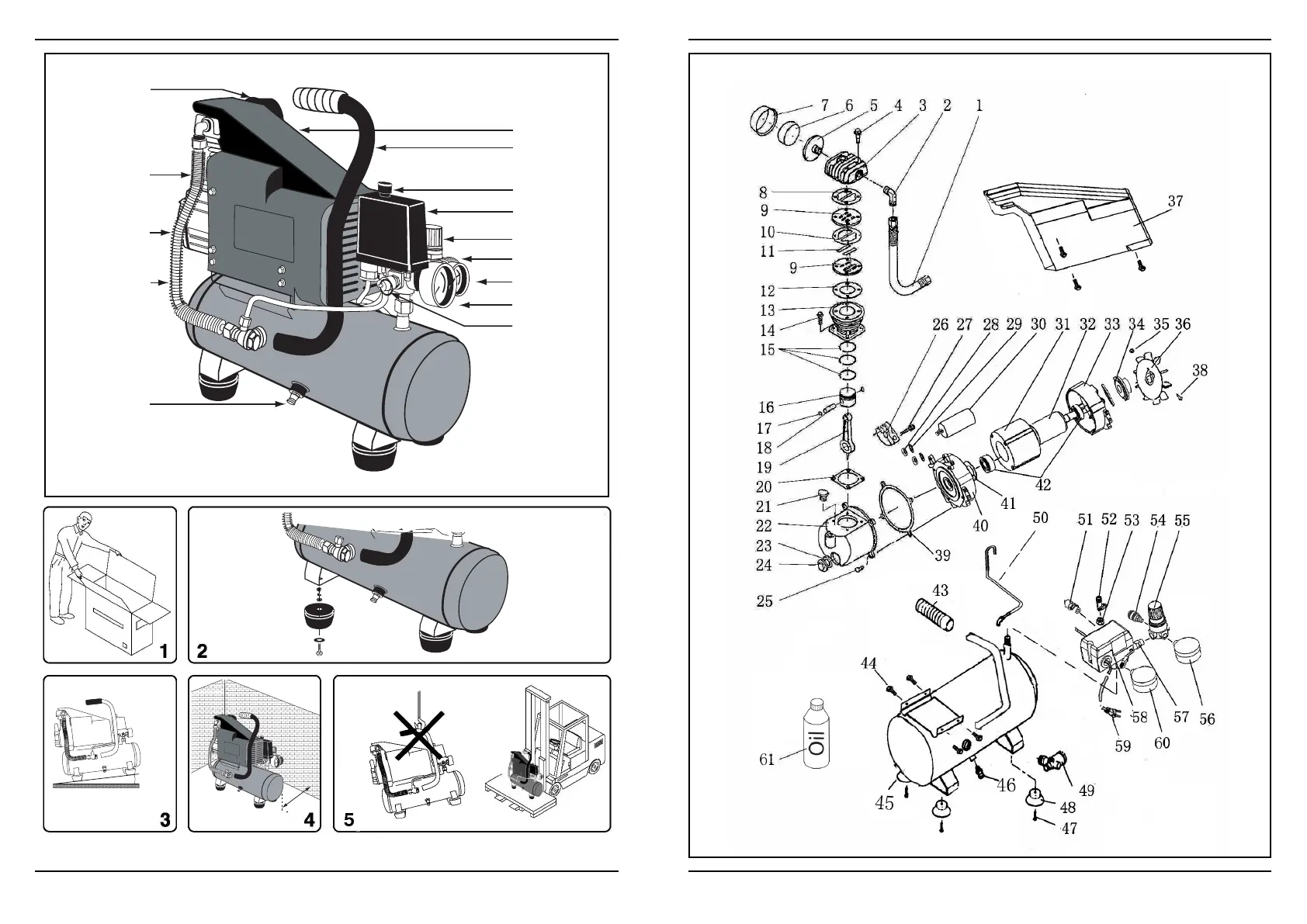 1 2 3 4 5

7 6 5 4 3 2 1
8
9
10
11
9
12
13
14
15
16
17
18
19
20
21
22
23
24
25
26 27 28 29 30 31 32 33 34 35 36
37
38
39
40
41
42
43
44
45
46
47
48
49
50
51 52 53 54 55
56
57
58
59
60
61
Oil