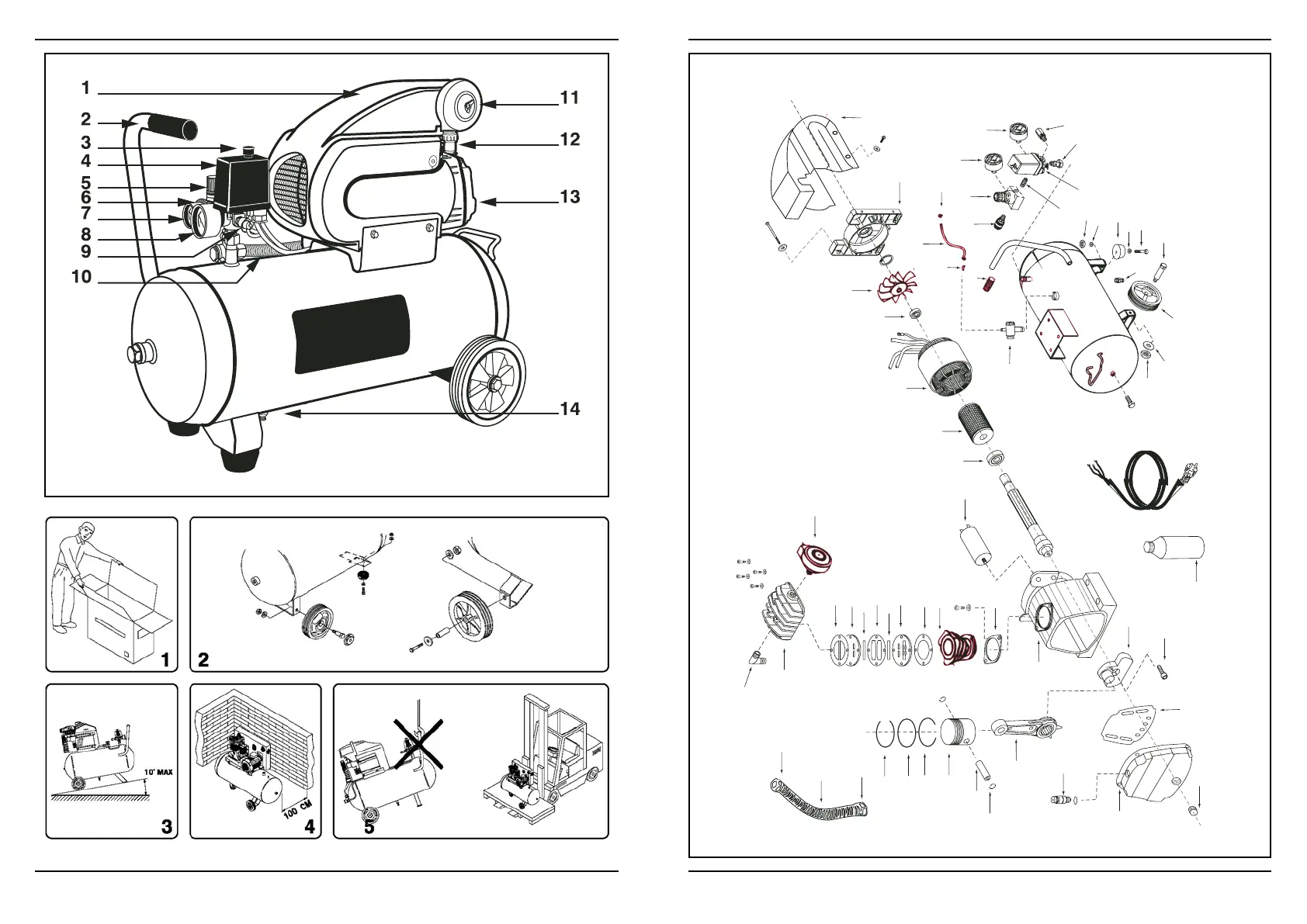 1
2
3
4
5
6
7
8
9
10
11
12
13
14

1

2

10° MAX
3

100 CM
4

5