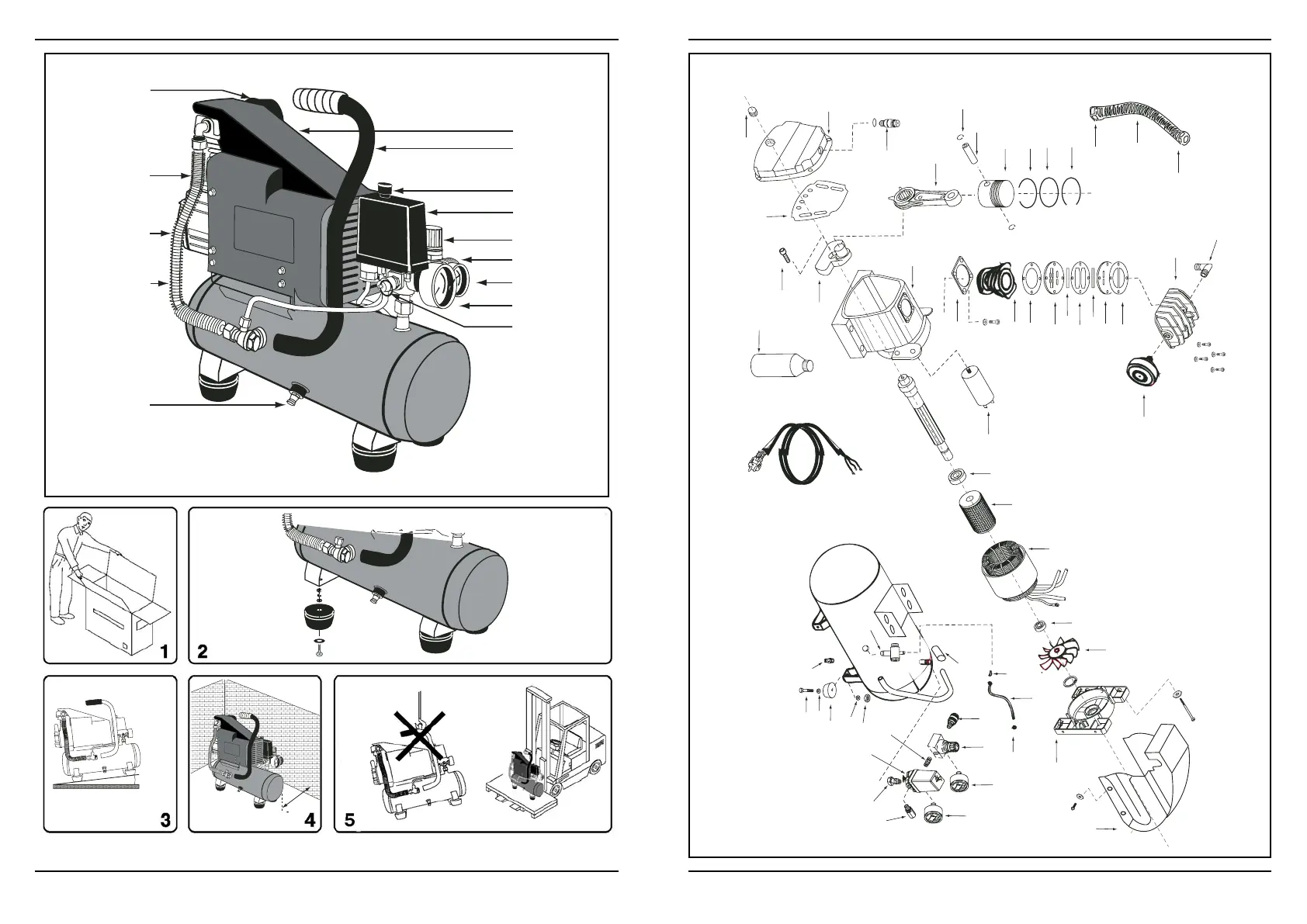 1

2

3

4

5