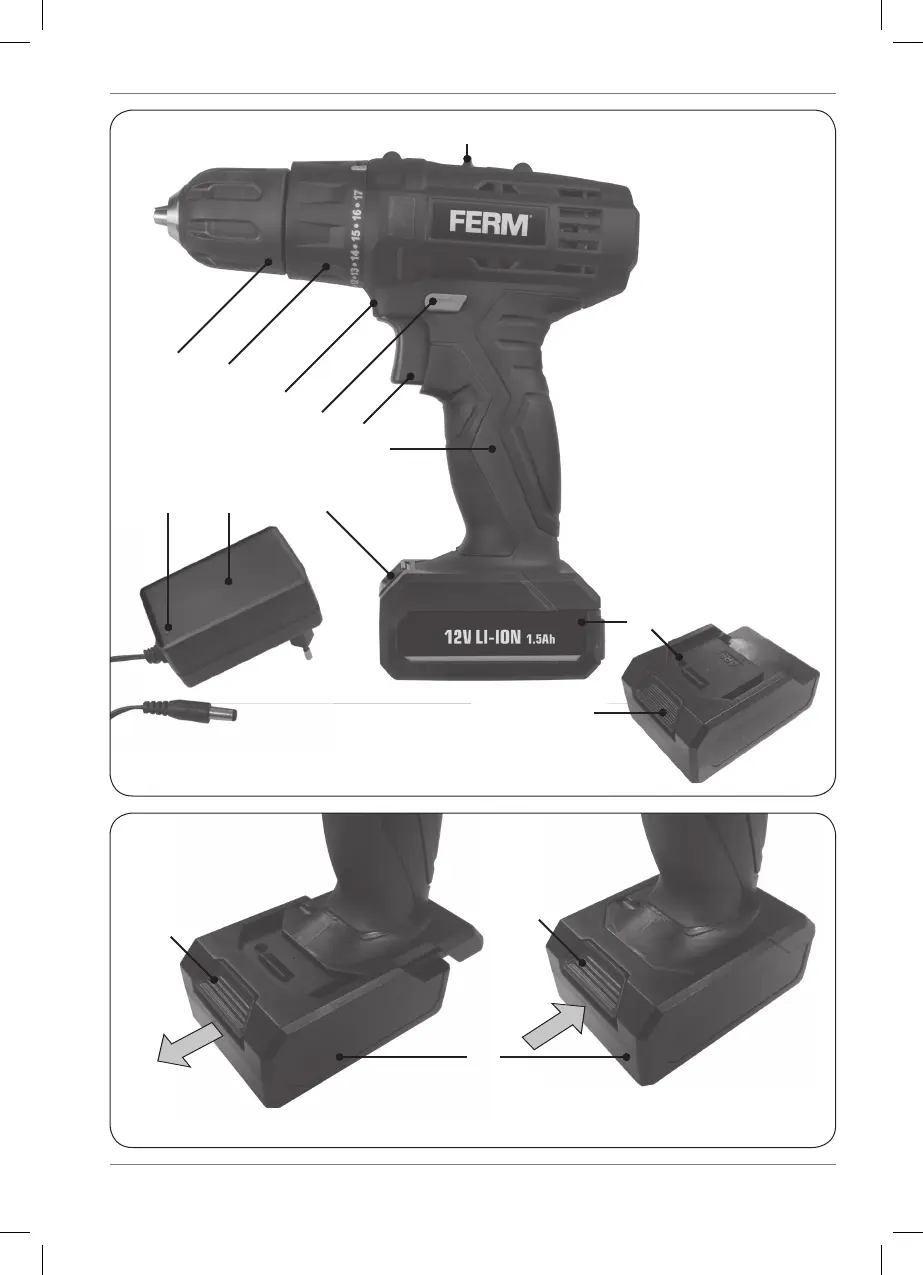 FERM

13 • 14 • 15 • 16 • 17

12V LI-ION 1.5Ah