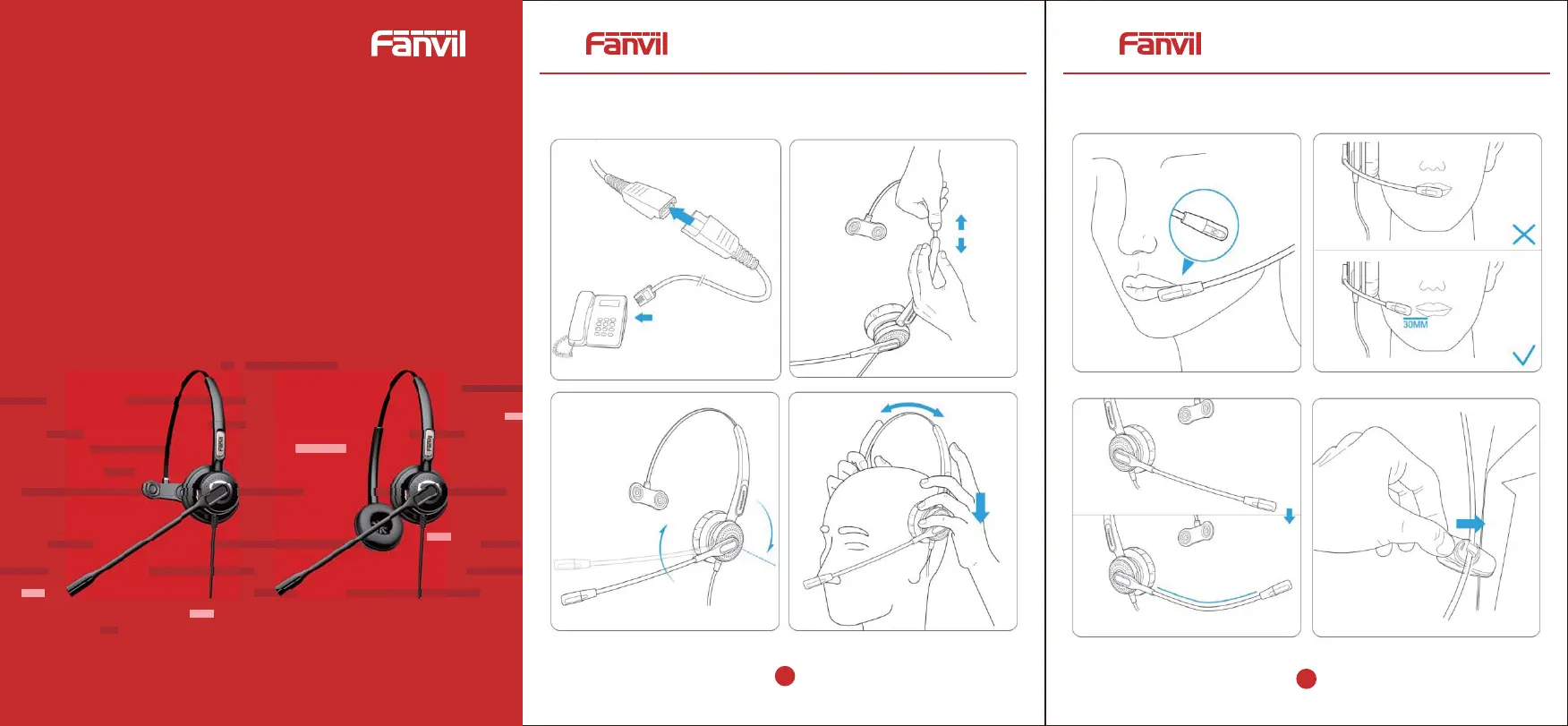 Fanvil

Fanvil

Fanvil

30MM