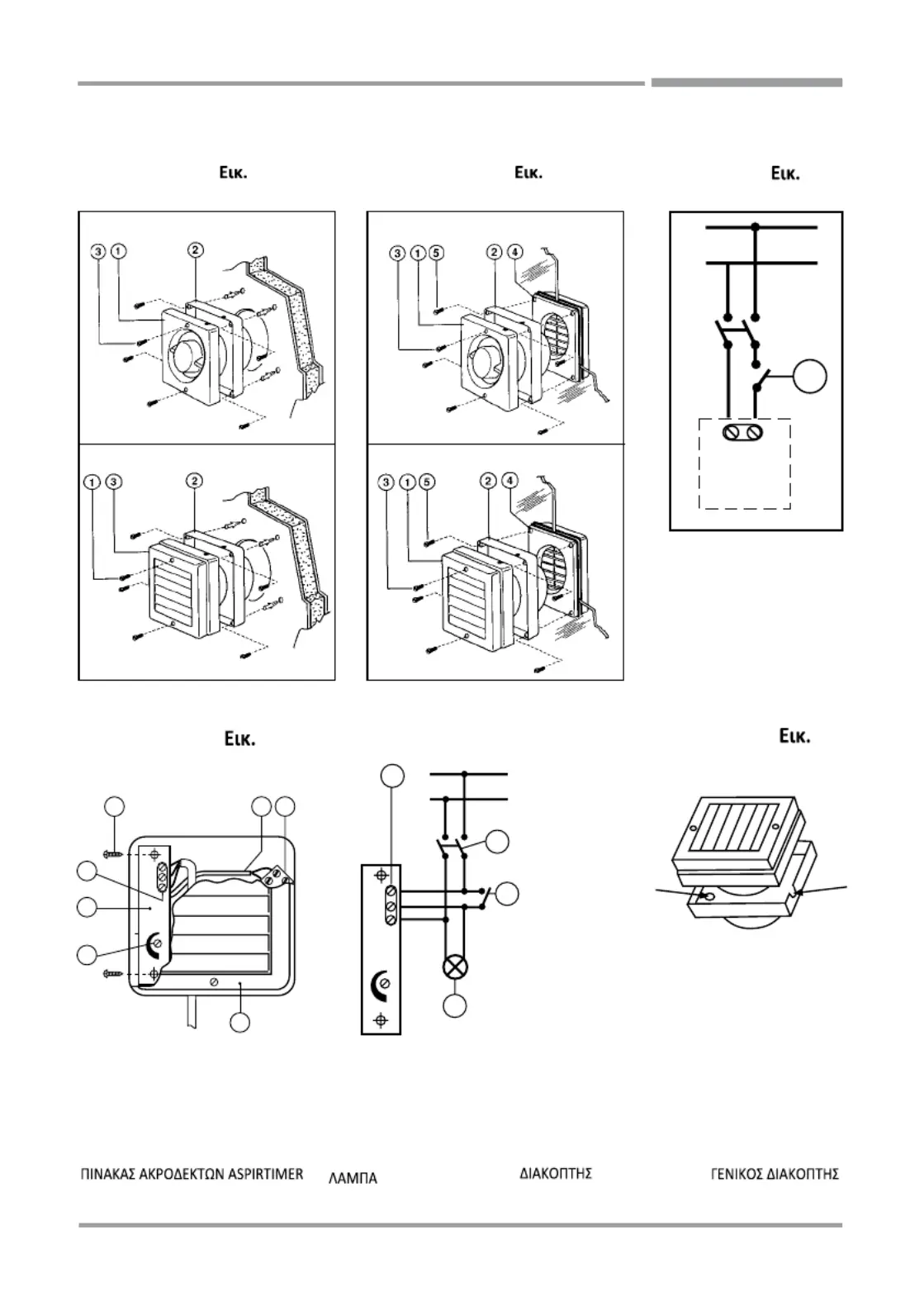 Εικ.

Εικ.

Εικ.

3 1 2

3 1 5 2 4

1 3 2

3 1 5 2 4

Εικ.

Εικ.

ΠΙΝΑΚΑΣ ΑΚΡΟΔΕΚΤΩΝ ASPIRTIMER

ΛΑΜΠΑ

ΔΙΑΚΟΠΤΗΣ

ΓΕΝΙΚΟΣ ΔΙΑΚΟΠΤΗΣ