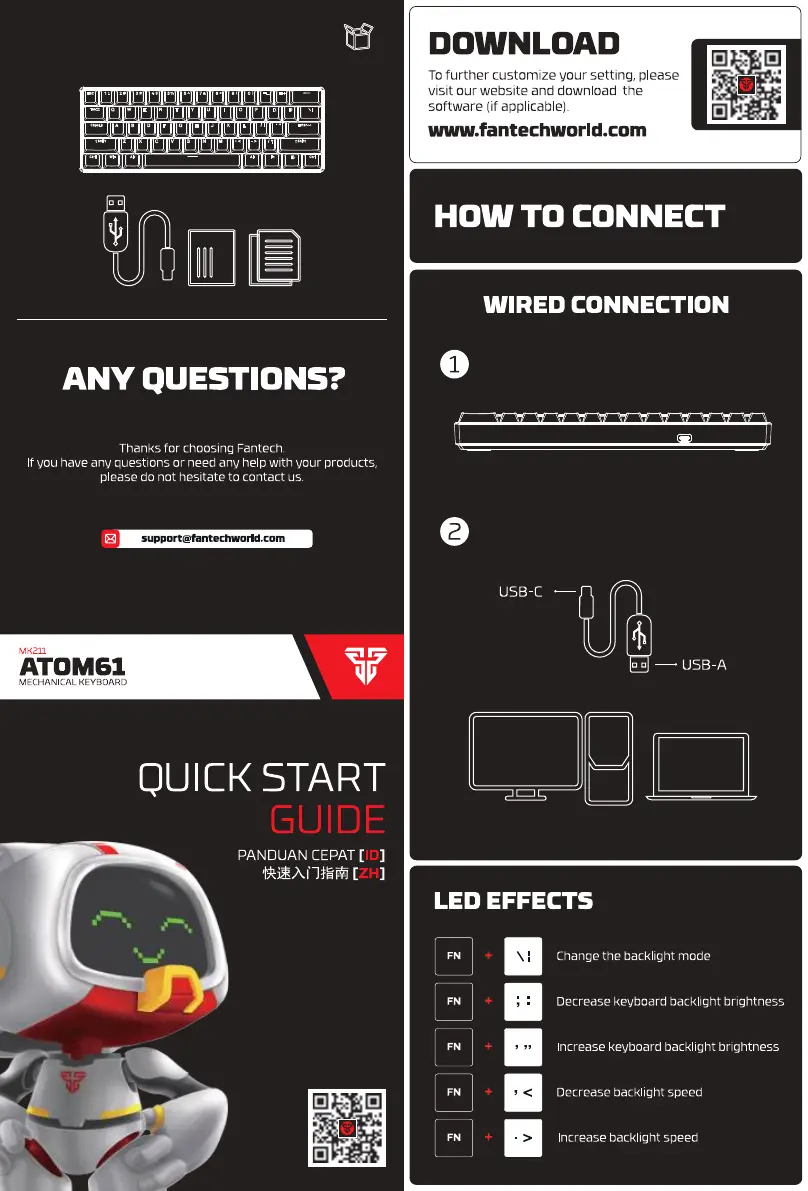 ANY QUESTIONS?

Thanks for choosing Fantech.
If you have any questions or need any help with your products, please do not hesitate to contact us.

support@fantechworld.com

MK211
ATOM61
MECHANICAL KEYBOARD

QUICK START
GUIDE

PANDUAN CEPAT [ID]
快速入门指南 [ZH]

DOWNLOAD

To further customize your setting, please visit our website and download the software (if applicable).

www.fantechworld.com

HOW TO CONNECT

WIRED CONNECTION

1

2

USB-C

USB-A

LED EFFECTS

FN + \ | Change the backlight mode

FN + ; : Decrease keyboard backlight brightness

FN + ' " Increase keyboard backlight brightness

FN + , < Decrease backlight speed

FN + . > Increase backlight speed