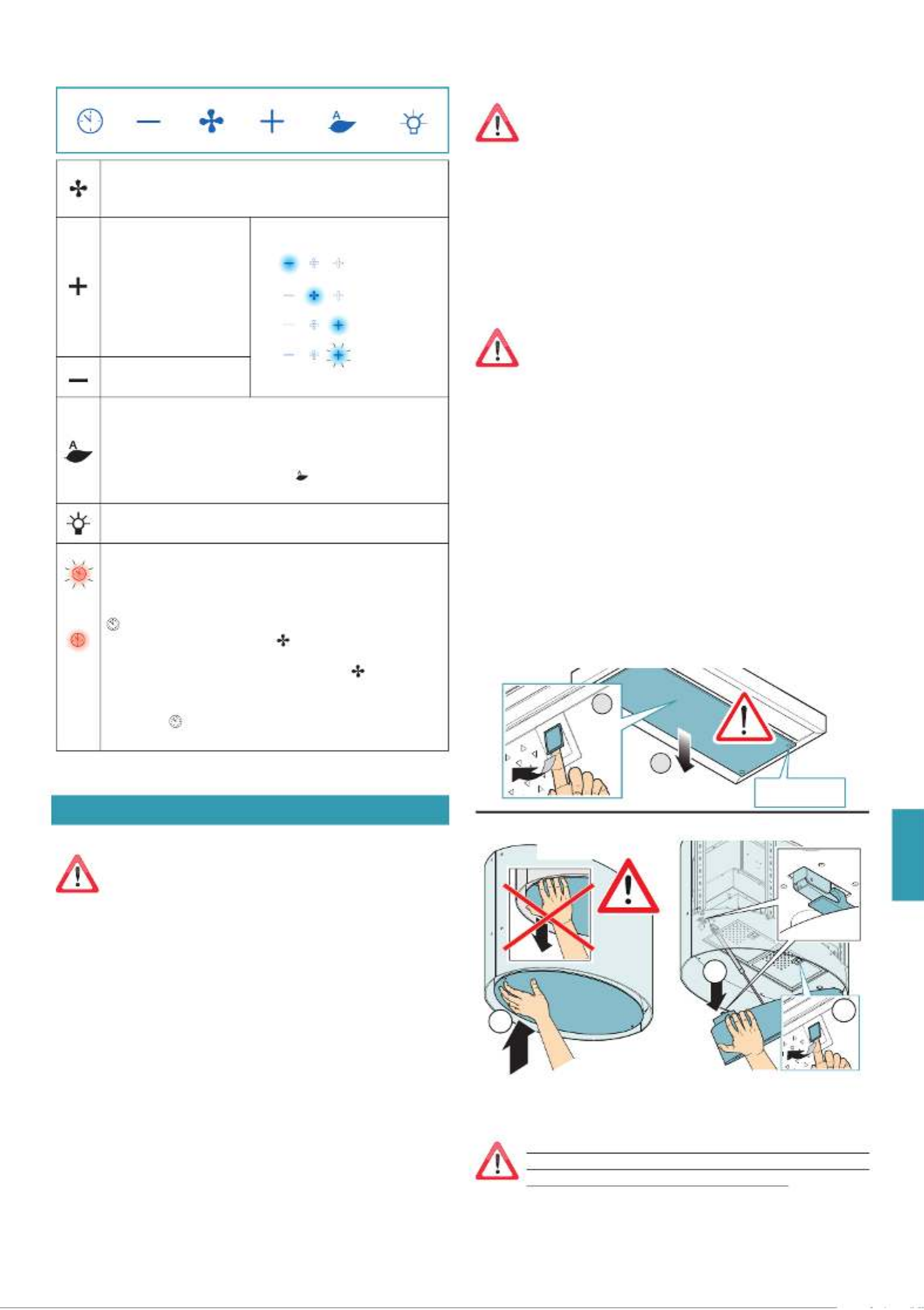 A

A