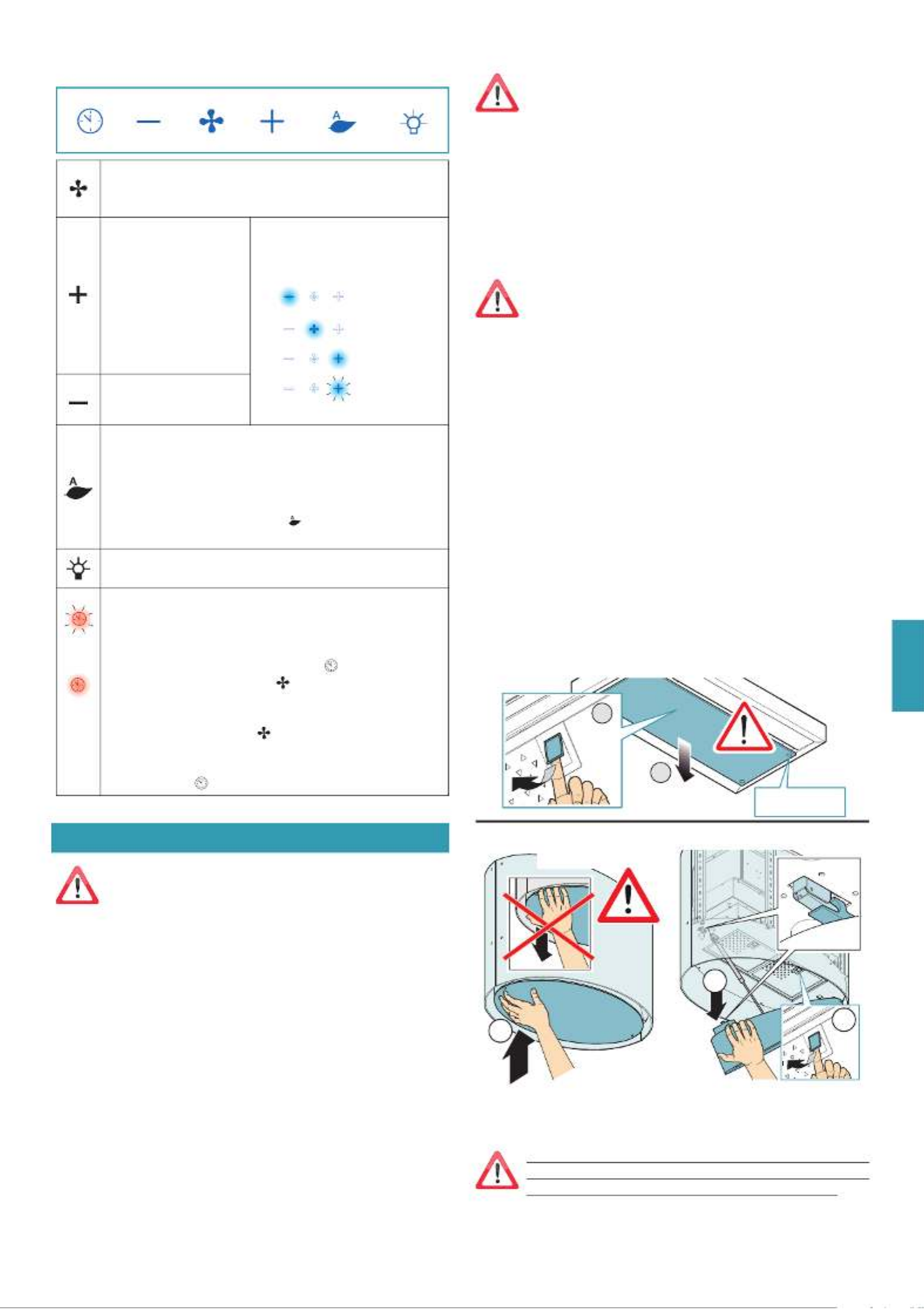 A

A