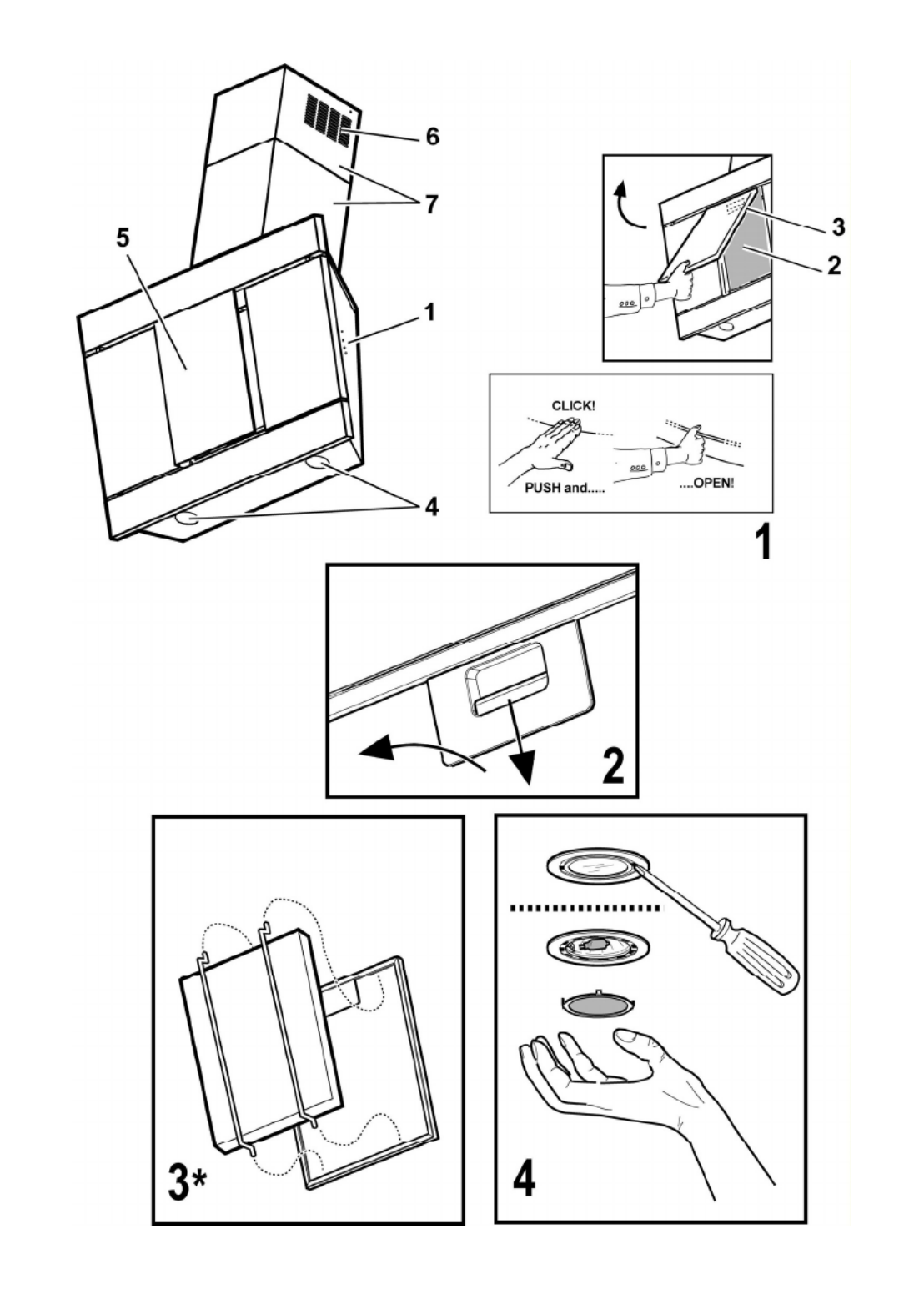 6
7
5
1
4
3
2
CLICK!
PUSH and.....
....OPEN!
1
2
3*
4