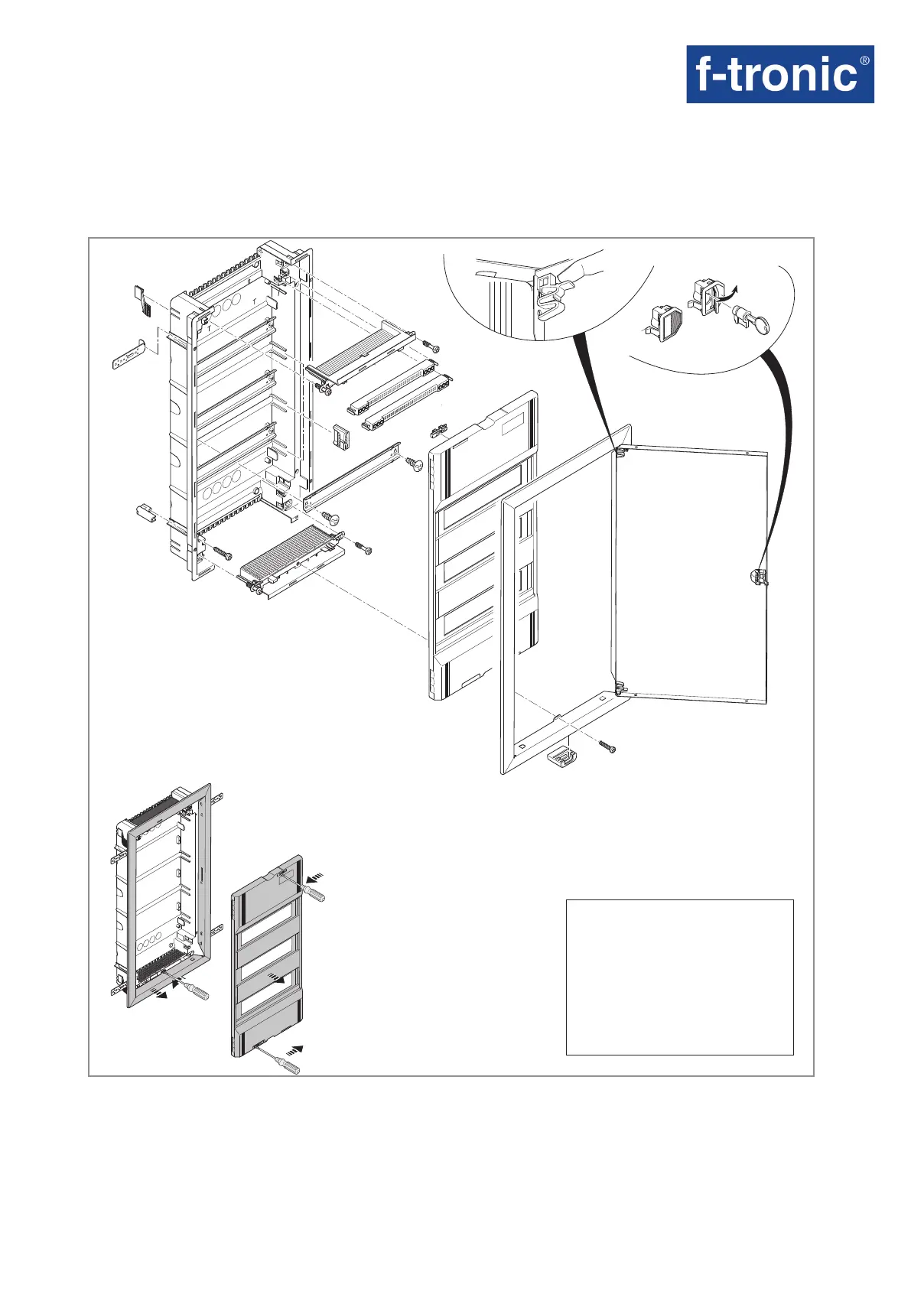 f-tronic®