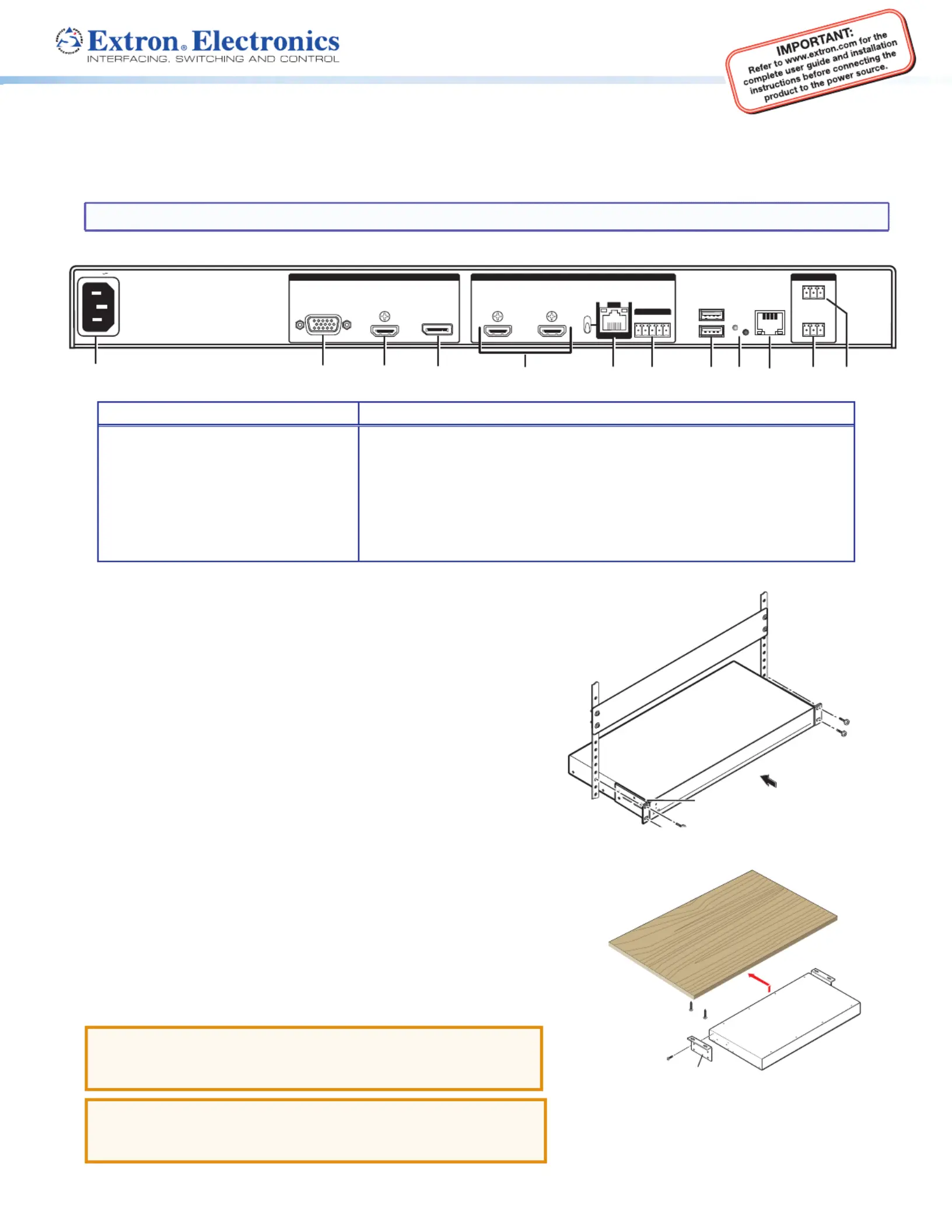 Extron® Electronics
INTERFACING, SWITCHING AND CONTROL

IMPORTANT:
Refer to www.extron.com for the complete user guide and installation instructions before connecting the product to the power source.