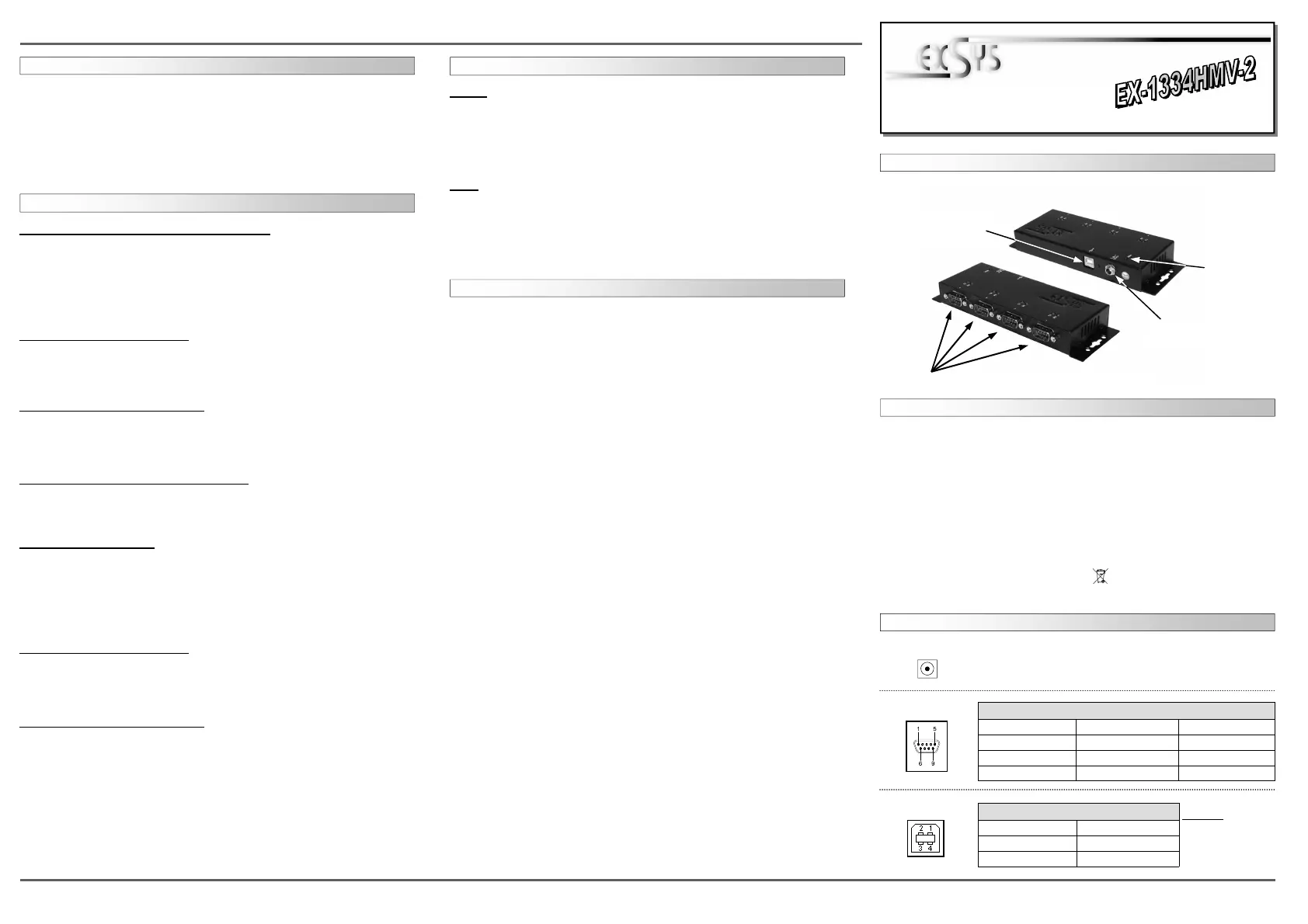 EXSYS

EX-1334HMV-2

1 5

6 9

2 1

3 4