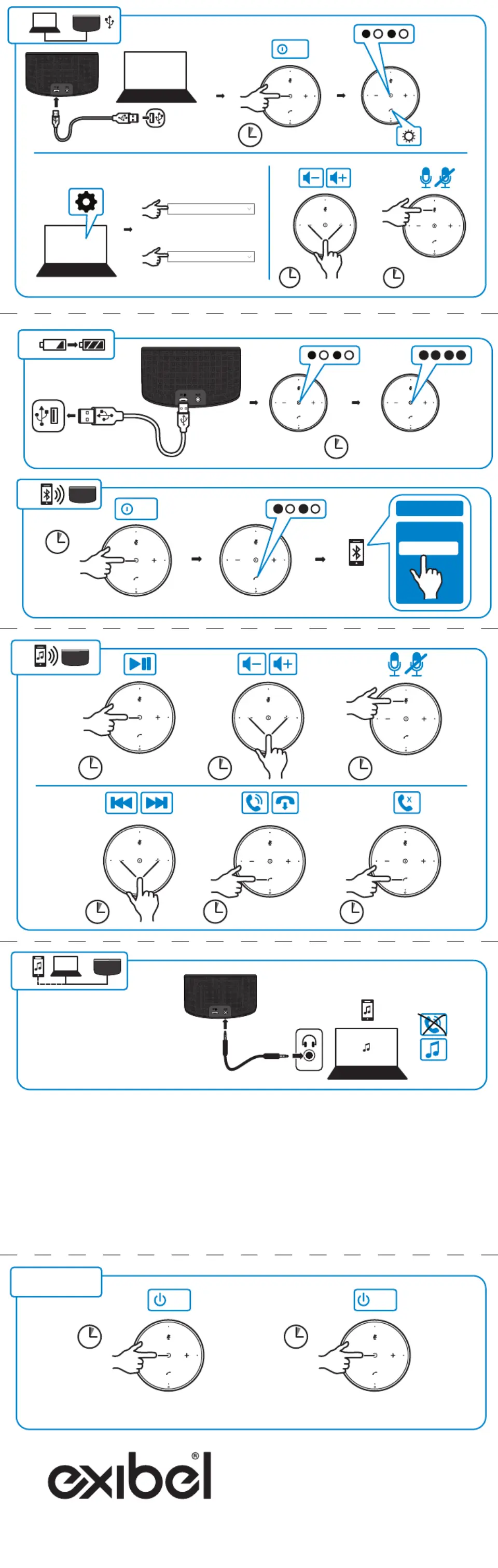 exibel®