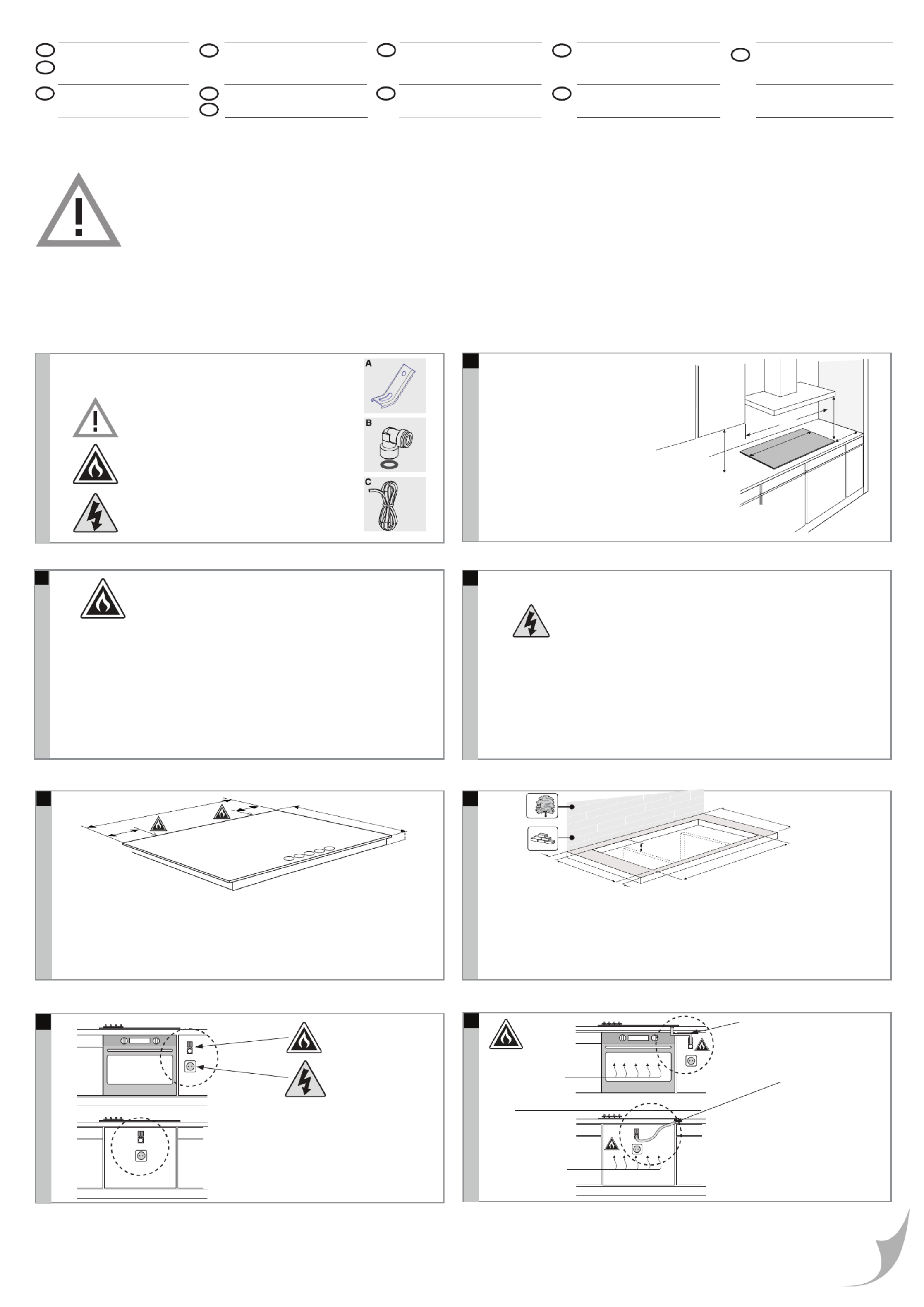 A

B

C