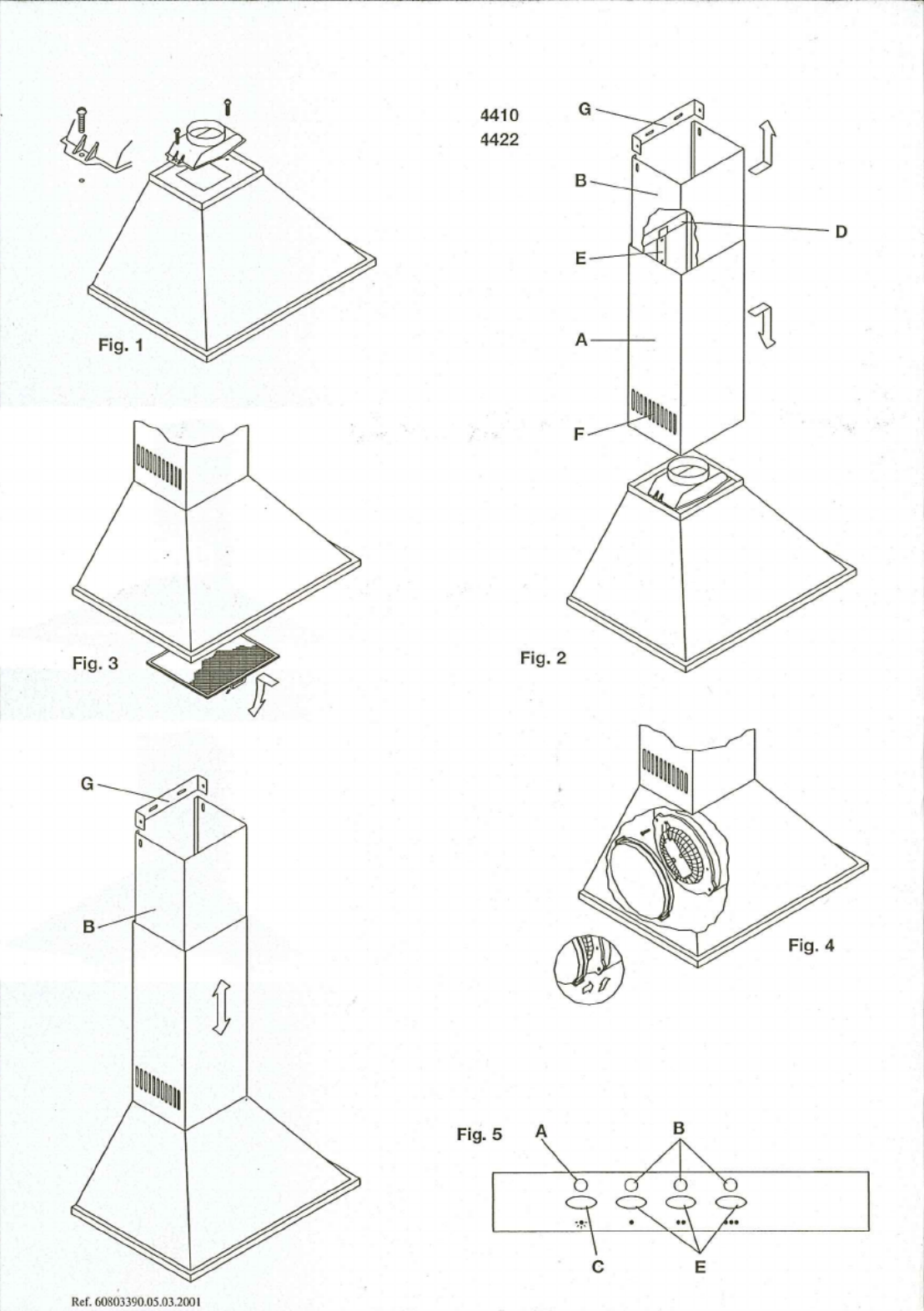 Fig. 1

4410
4422

G
B
D
E
A
F

Fig. 2

Fig. 3

G
B

Fig. 4

Fig. 5
A
B
C
E

Ref. 60803390.05.03.2001