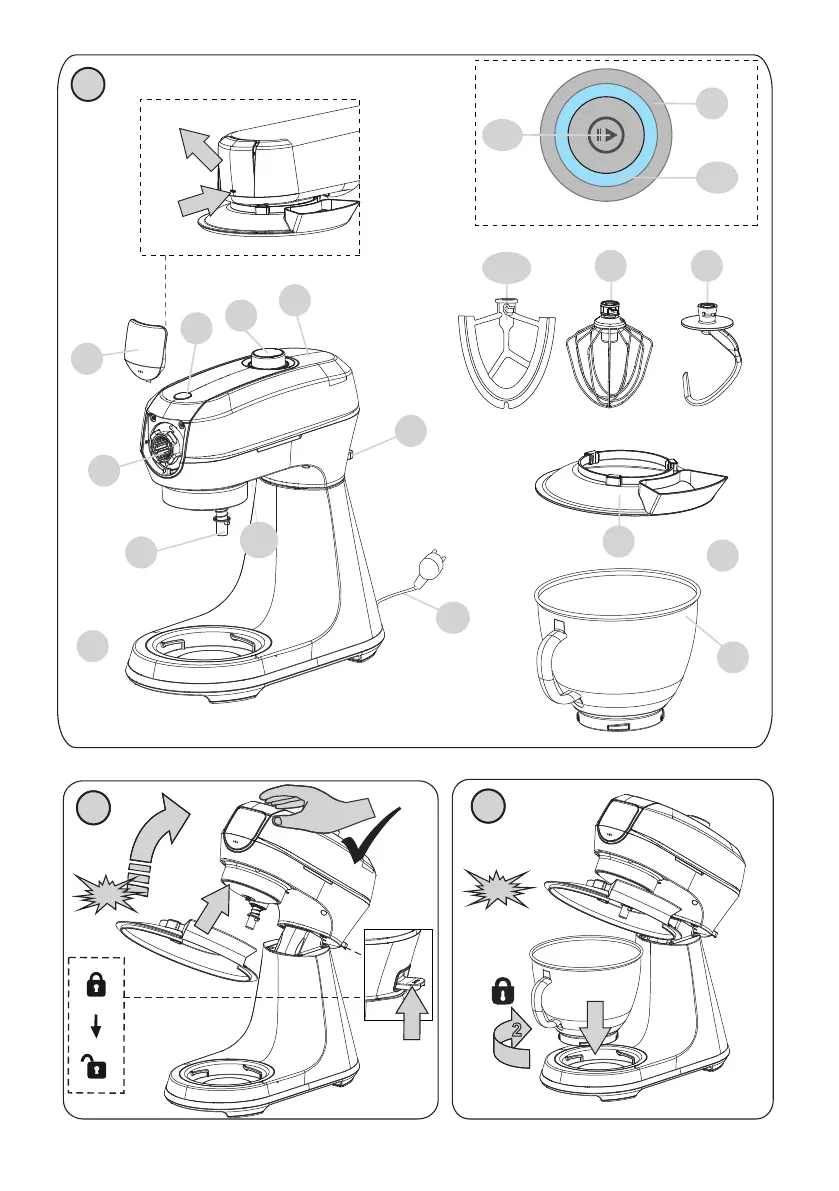 2