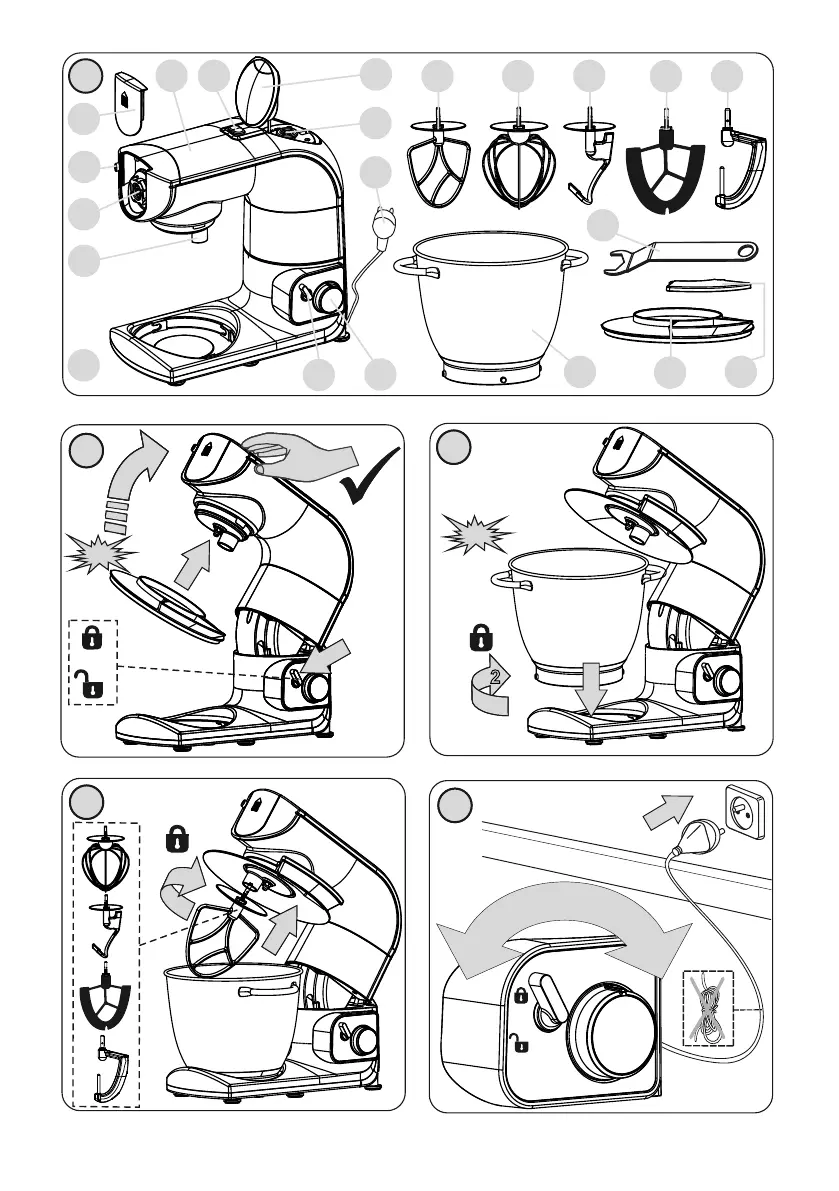 2