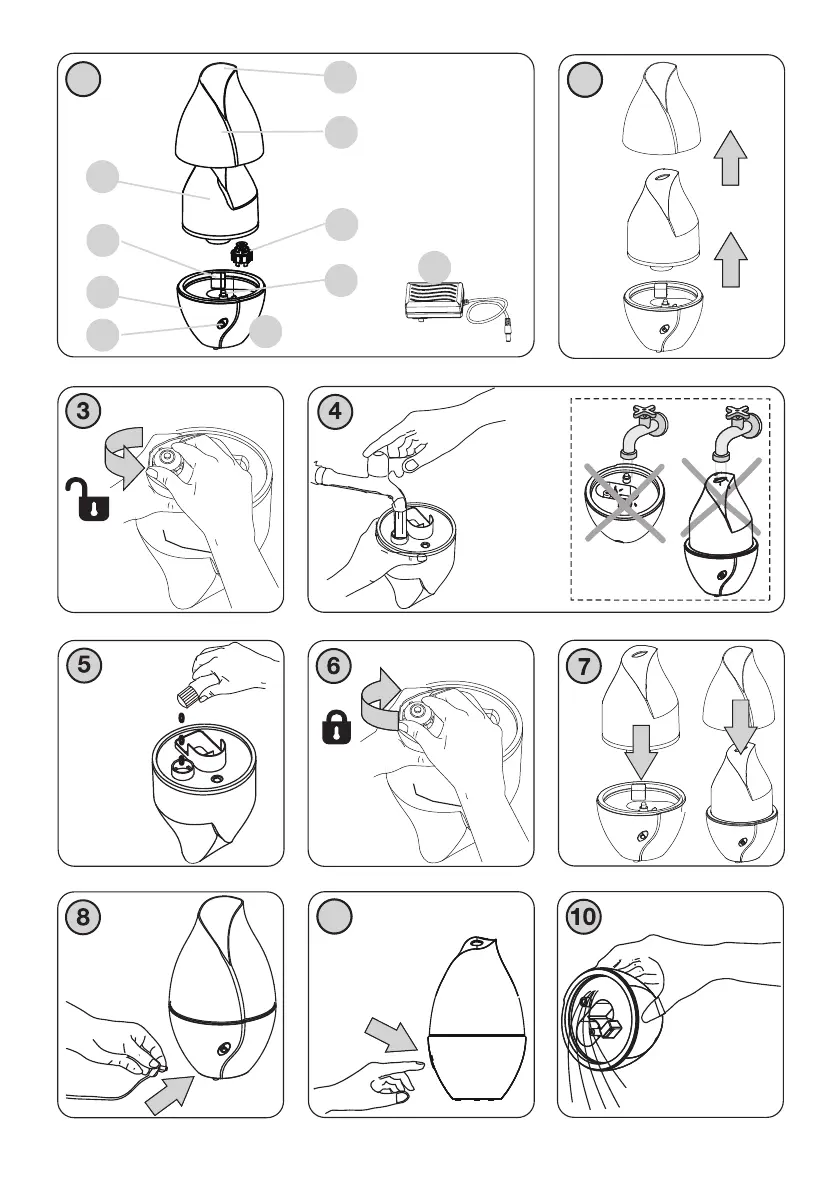 3

4

5

6

7

8

10