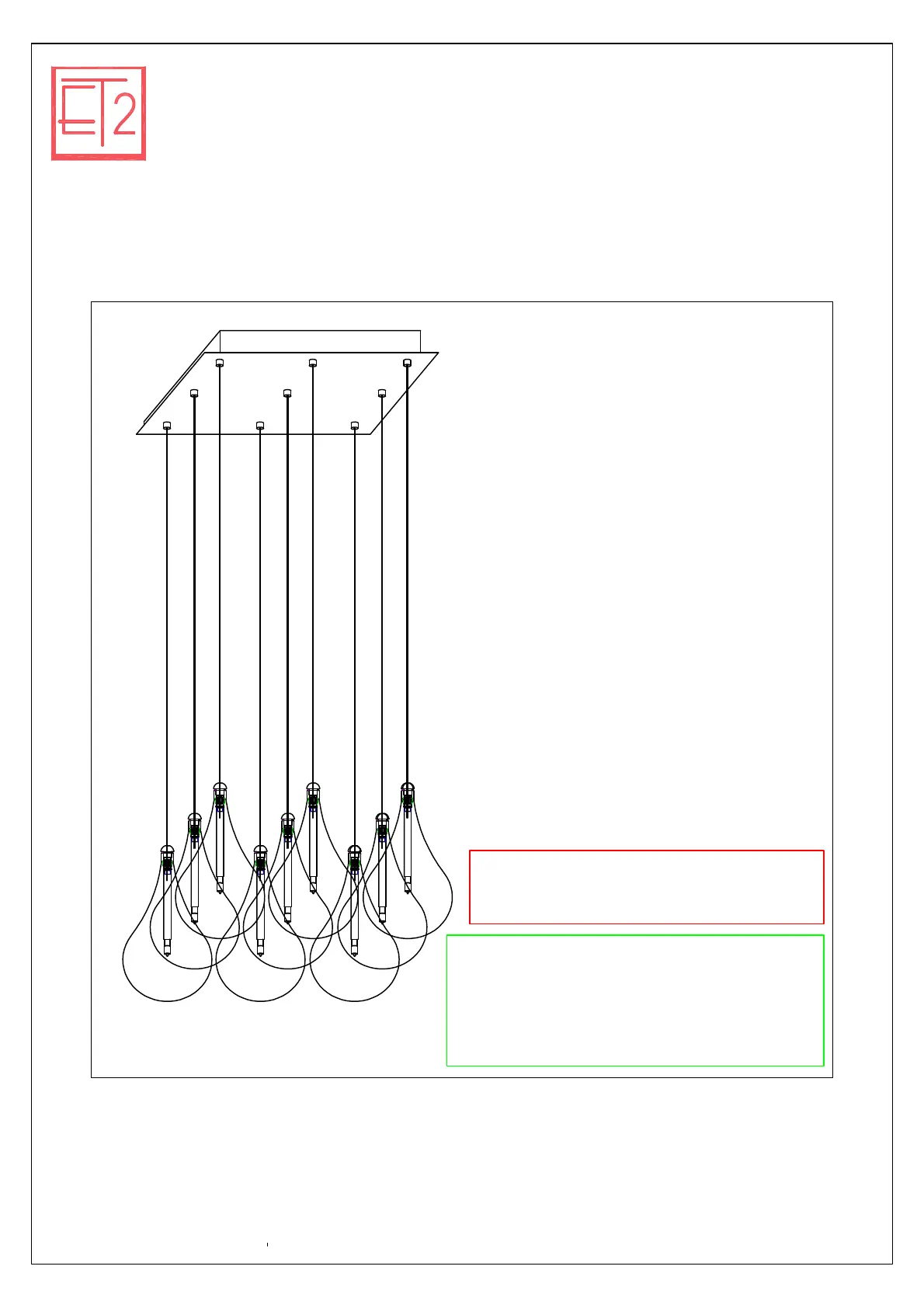 ET2