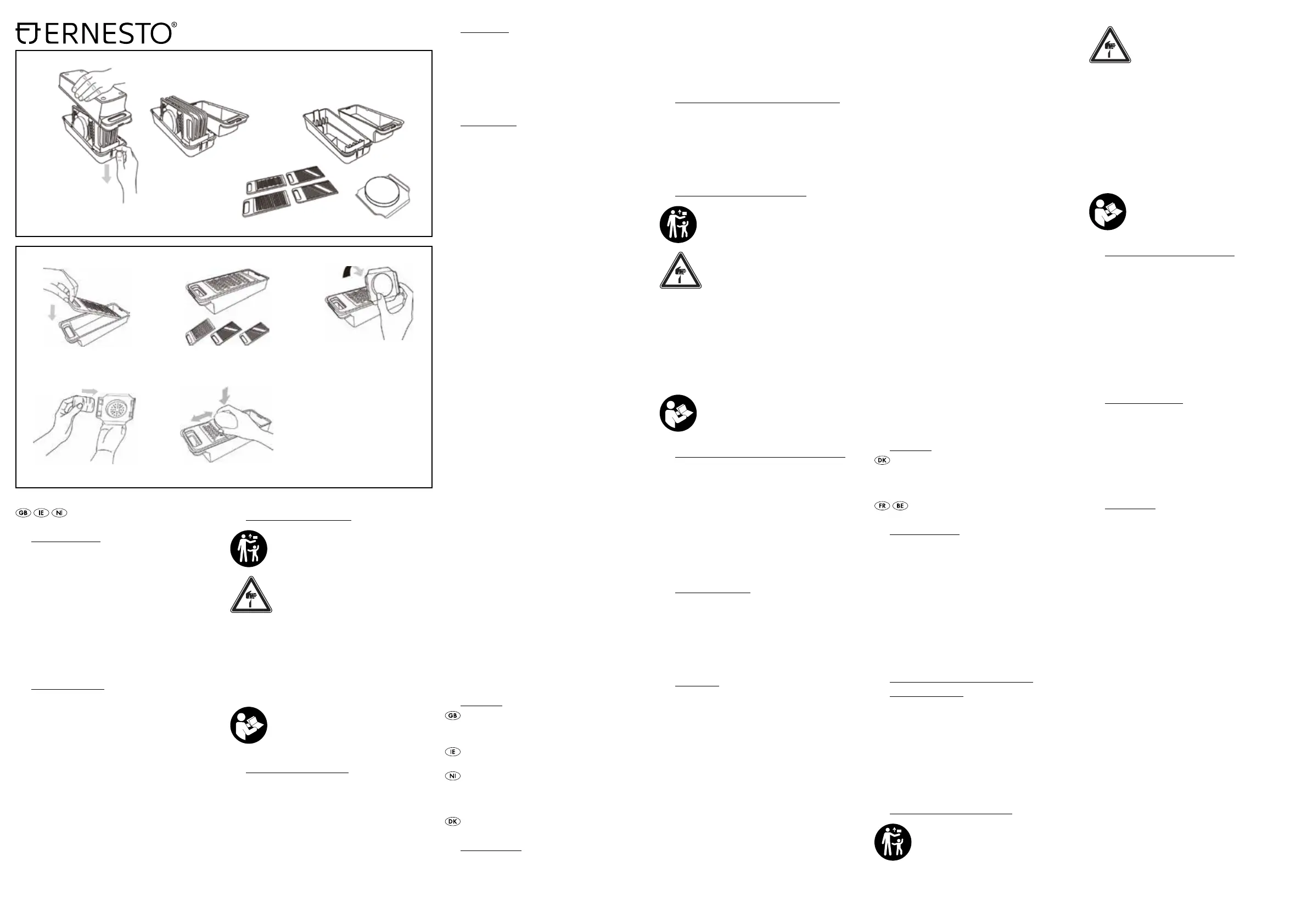 ERNESTO®

GB IE NI

GB

IE

NI

DK

DK

FR BE