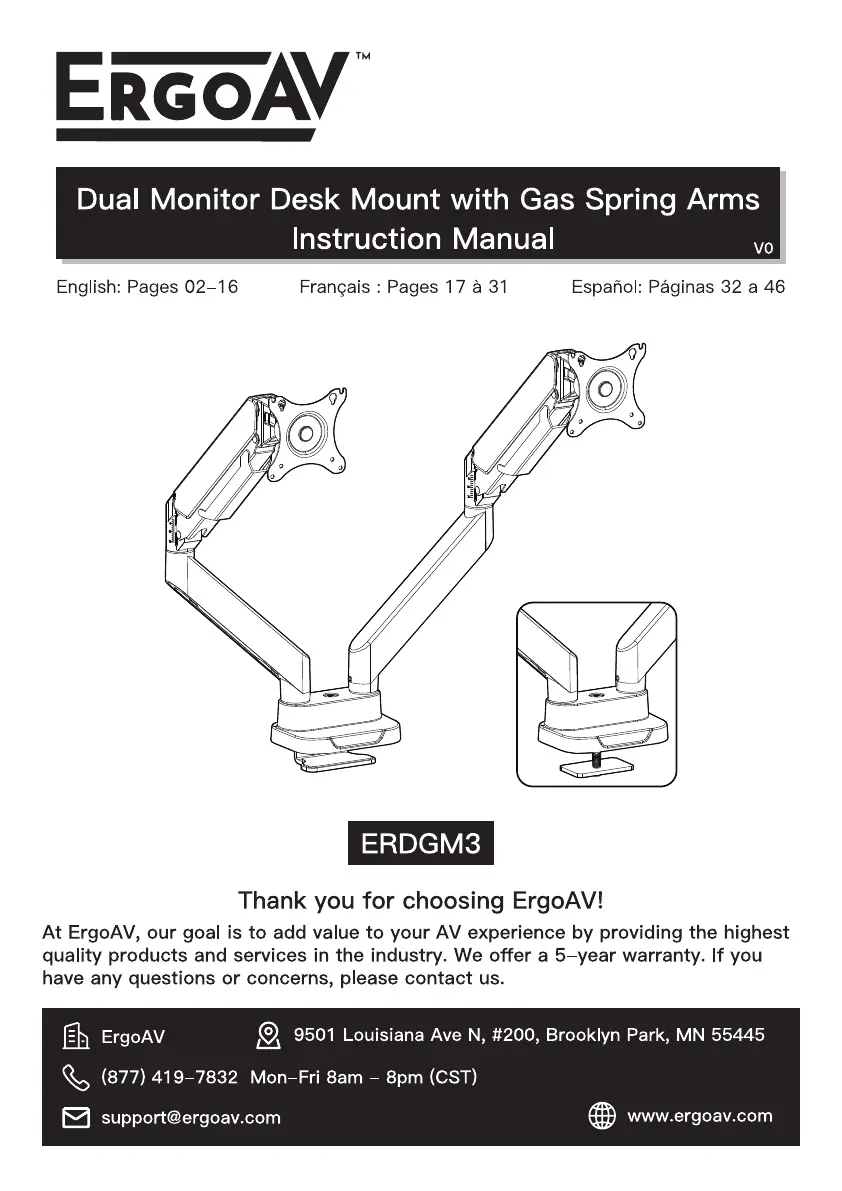 ERGOAV™

Dual Monitor Desk Mount with Gas Spring Arms
Instruction Manual
V0

English: Pages 02–16 Français : Pages 17 à 31 Español: Páginas 32 a 46

ERDGM3

Thank you for choosing ErgoAV!

At ErgoAV, our goal is to add value to your AV experience by providing the highest quality products and services in the industry. We offer a 5–year warranty. If you have any questions or concerns, please contact us.

ErgoAV 9501 Louisiana Ave N, #200, Brooklyn Park, MN 55445

(877) 419–7832 Mon–Fri 8am – 8pm (CST)

support@ergoav.com www.ergoav.com