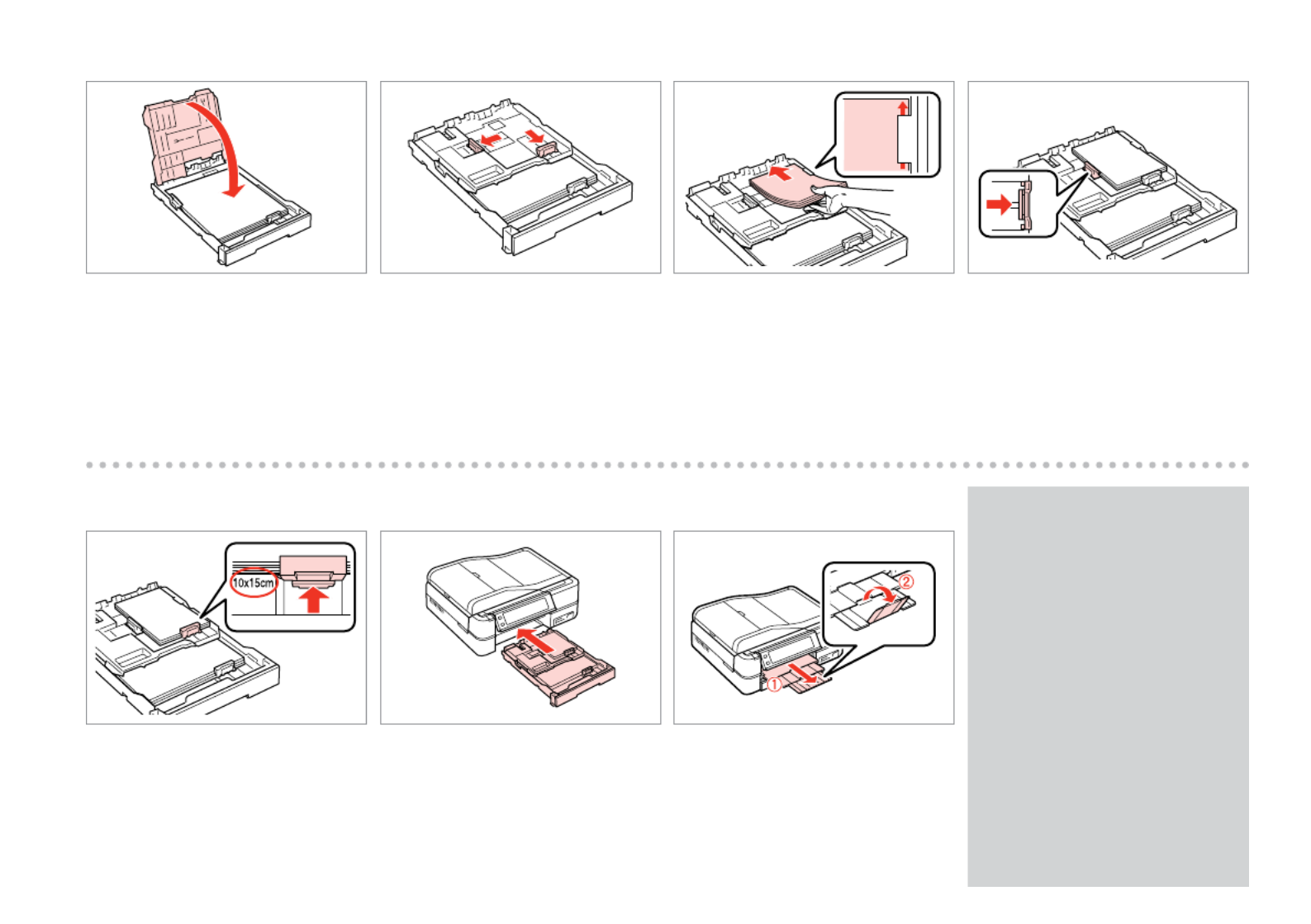 10x15cm

①

②