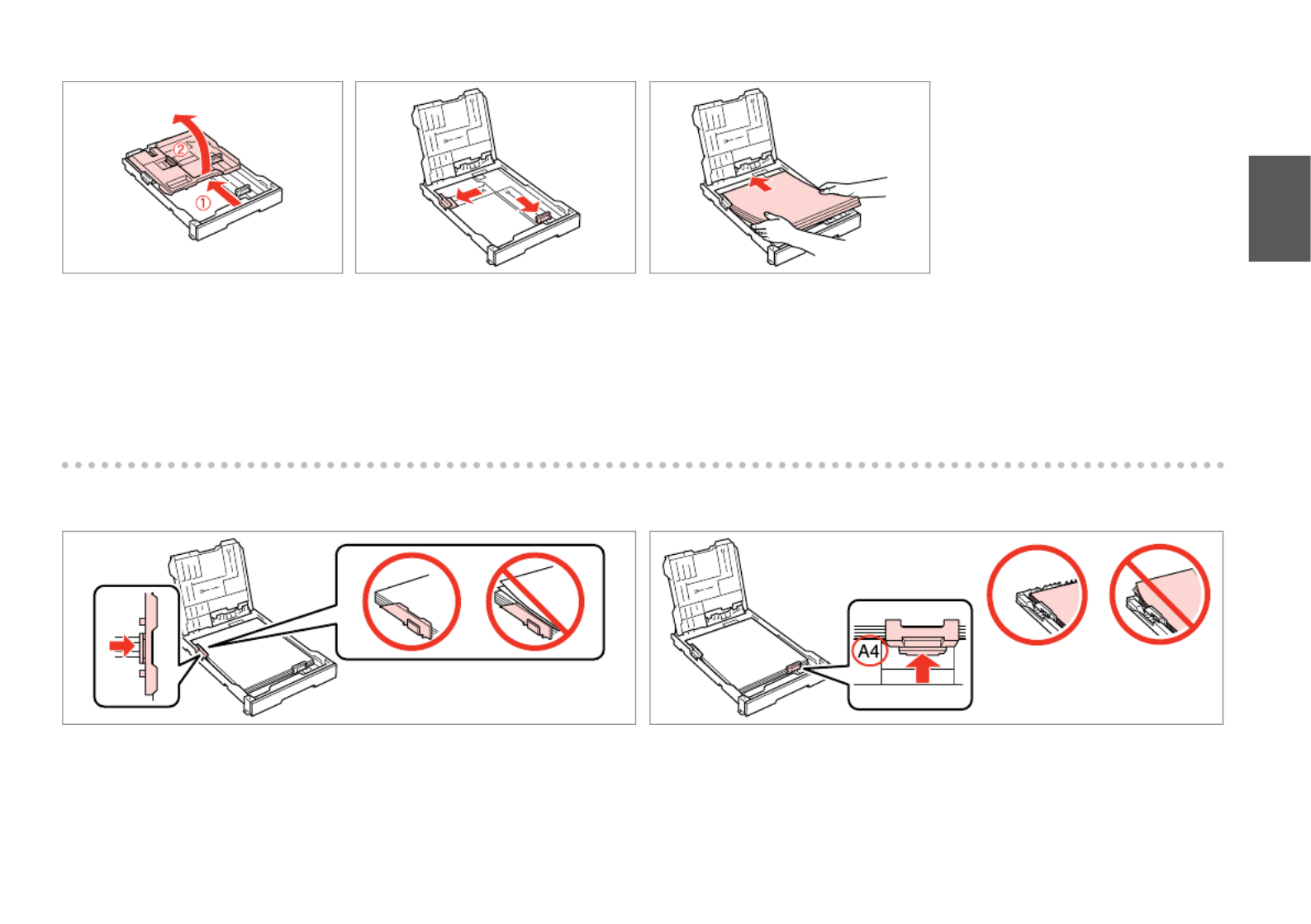 ②
①

A4