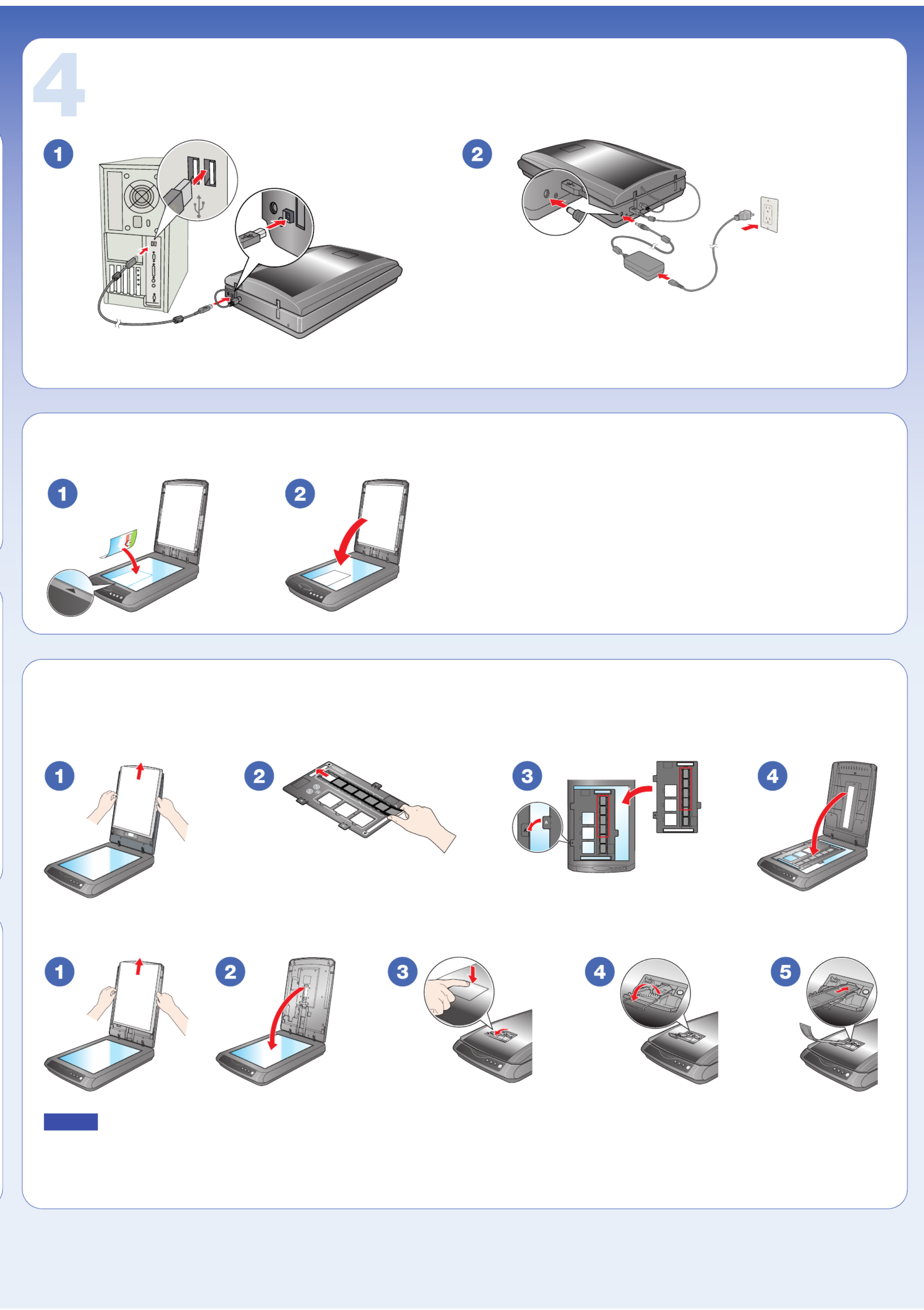 4

1

2

1

2

1

2

3

4

1

2

3

4

5