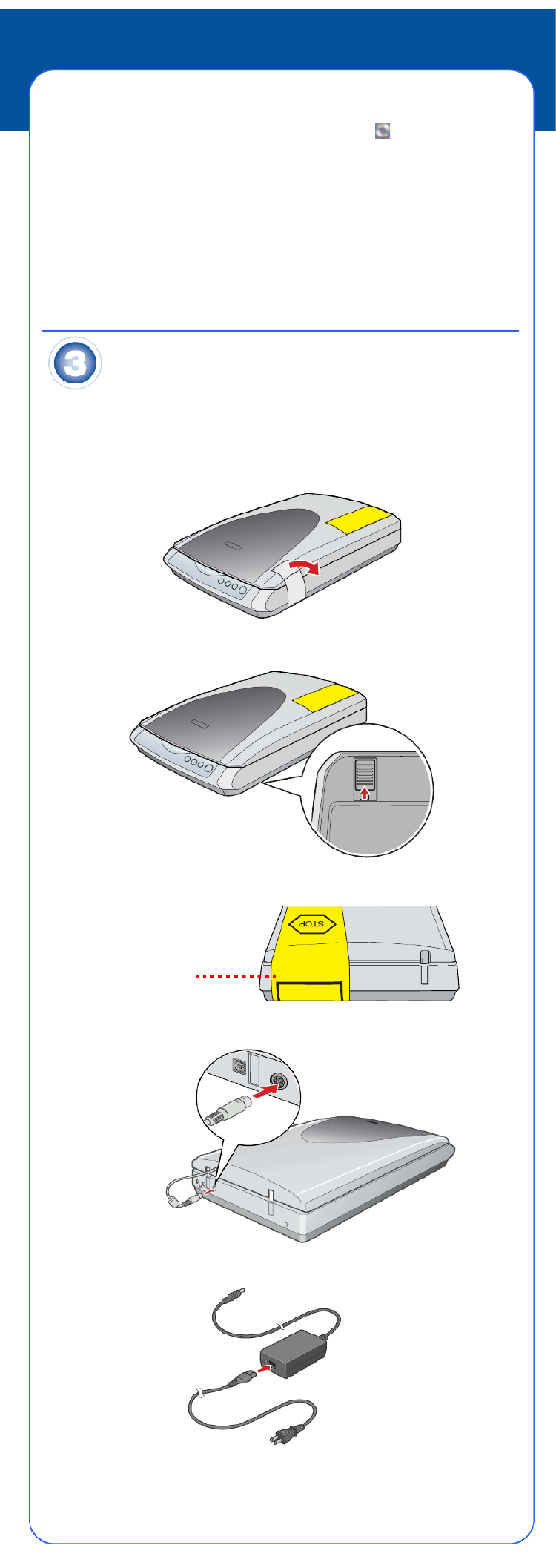 3

STOP