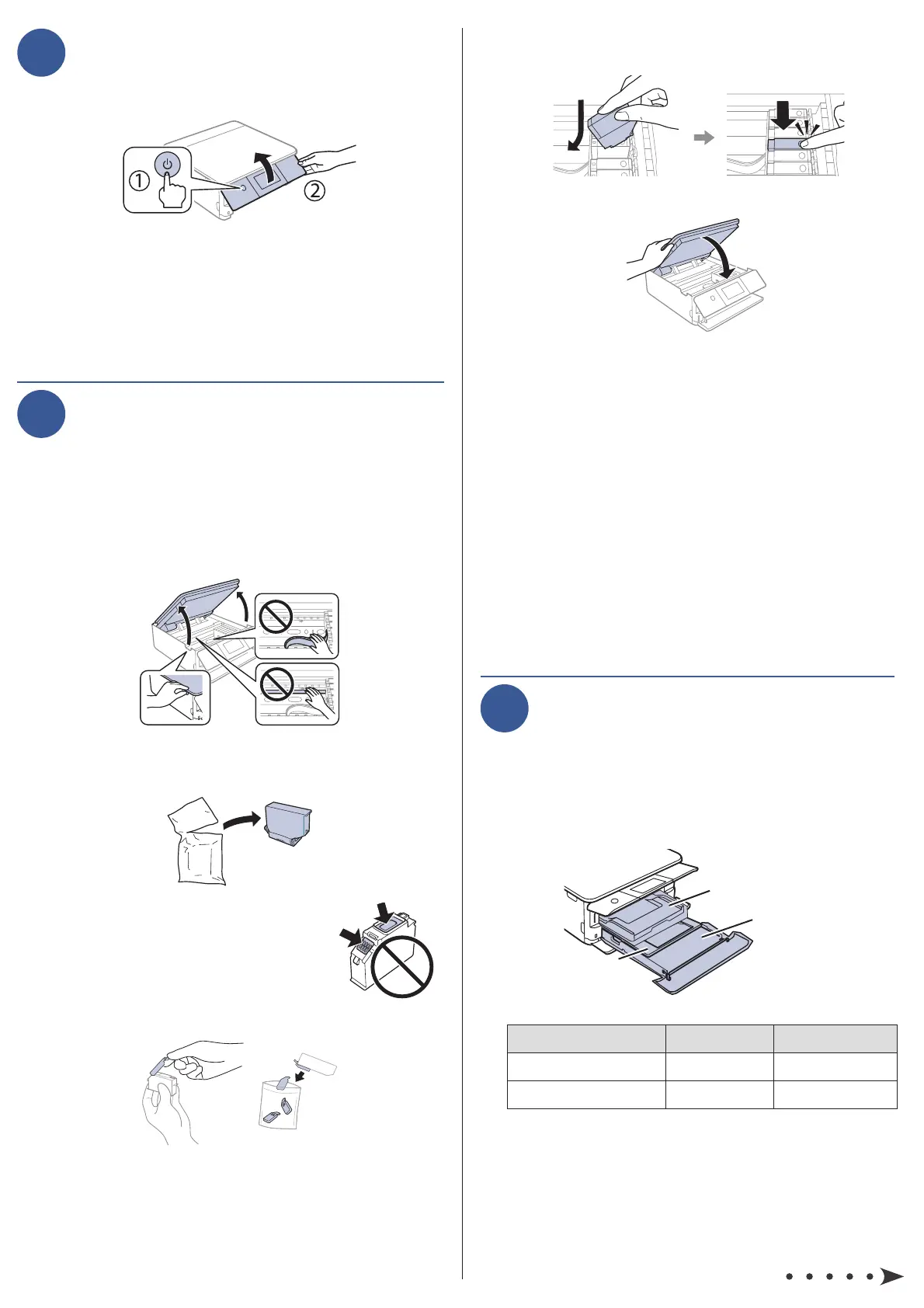 ①

②