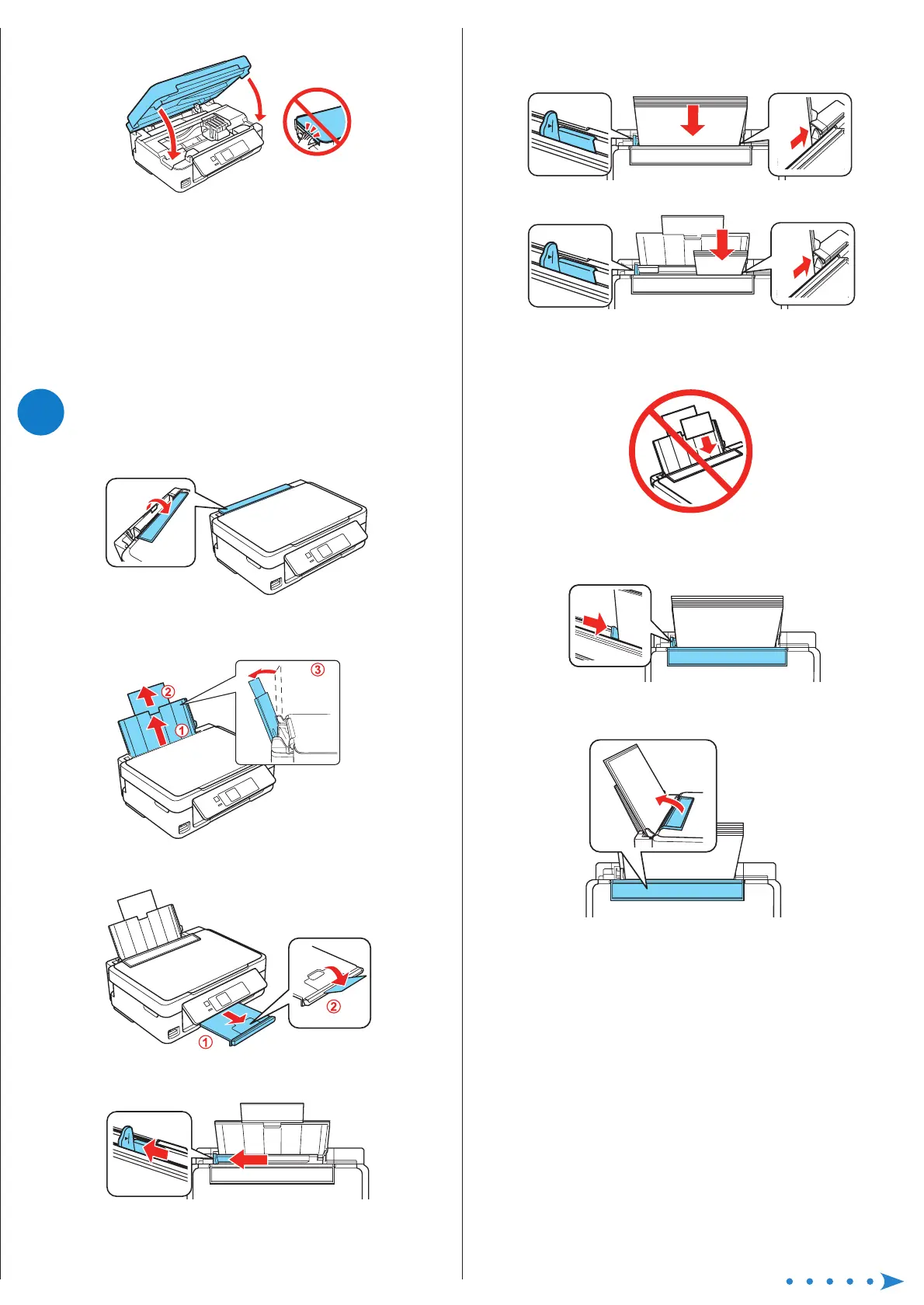 ③

②

①

②

①